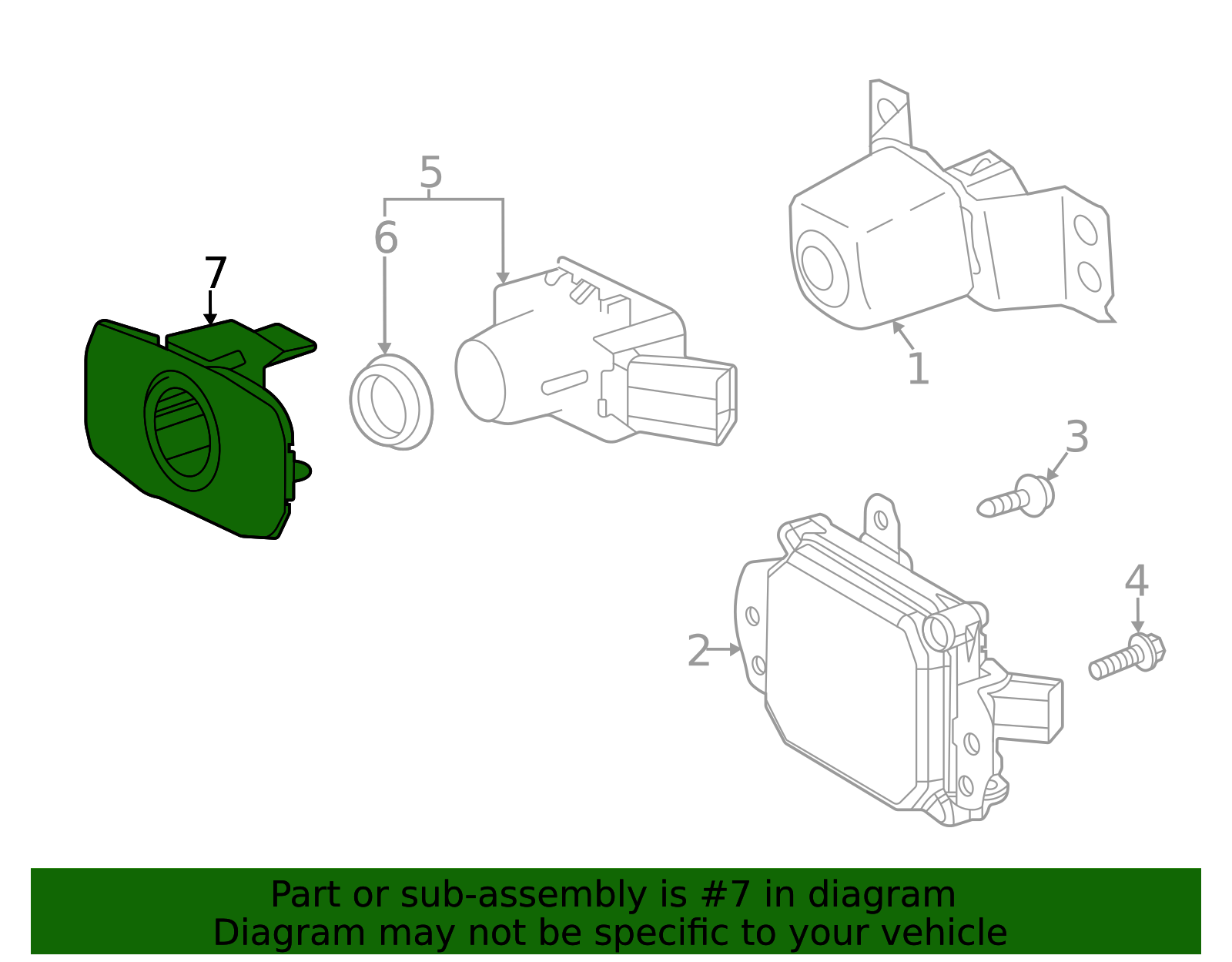 5

6

7

1

3

4

2

Part or sub-assembly is #7 in diagram
Diagram may not be specific to your vehicle