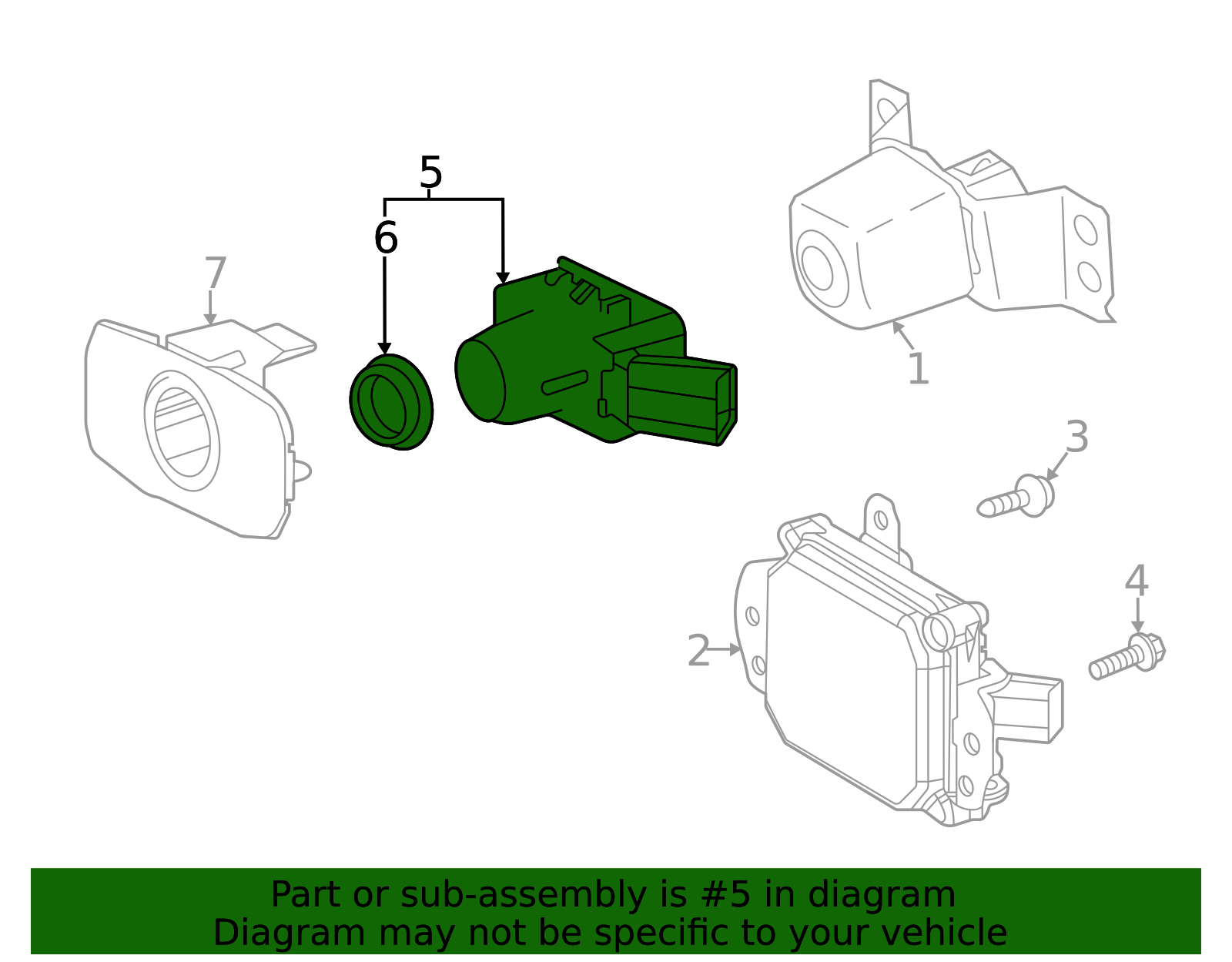 5
6
7
1
3
4
2

Part or sub-assembly is #5 in diagram
Diagram may not be specific to your vehicle