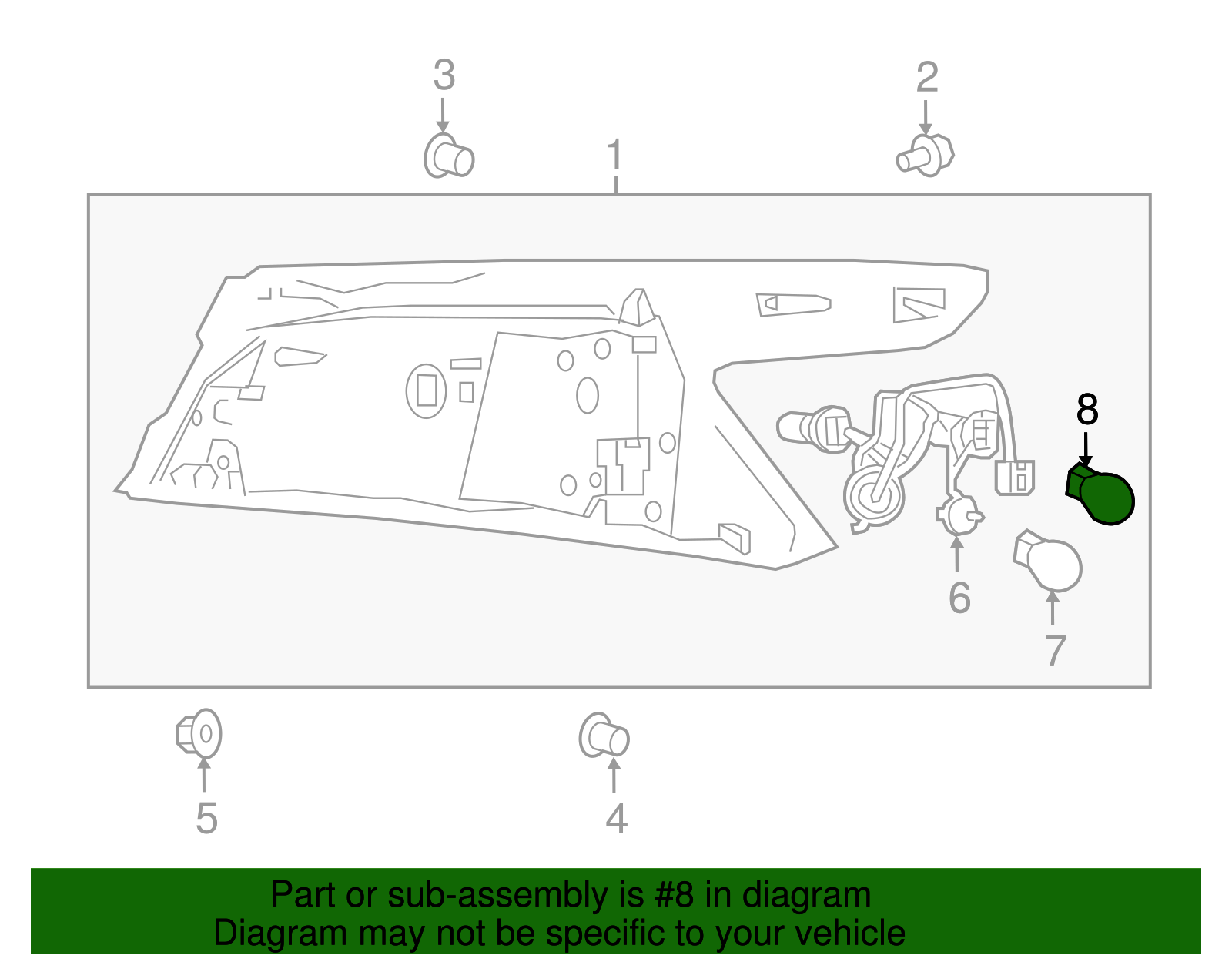 3
2
1
8
6
7
5
4

Part or sub-assembly is #8 in diagram
Diagram may not be specific to your vehicle