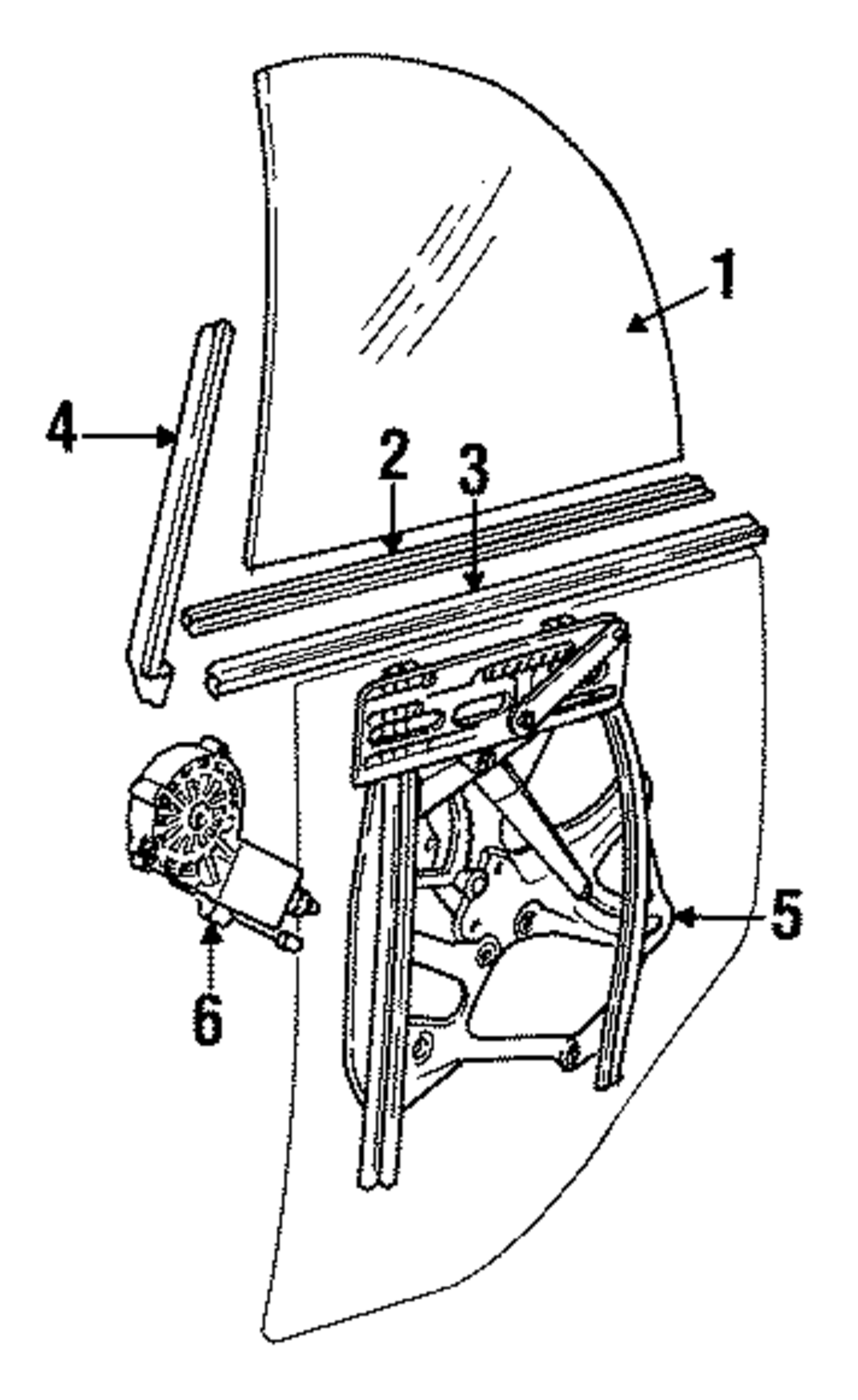 1
4
2
3
5
6