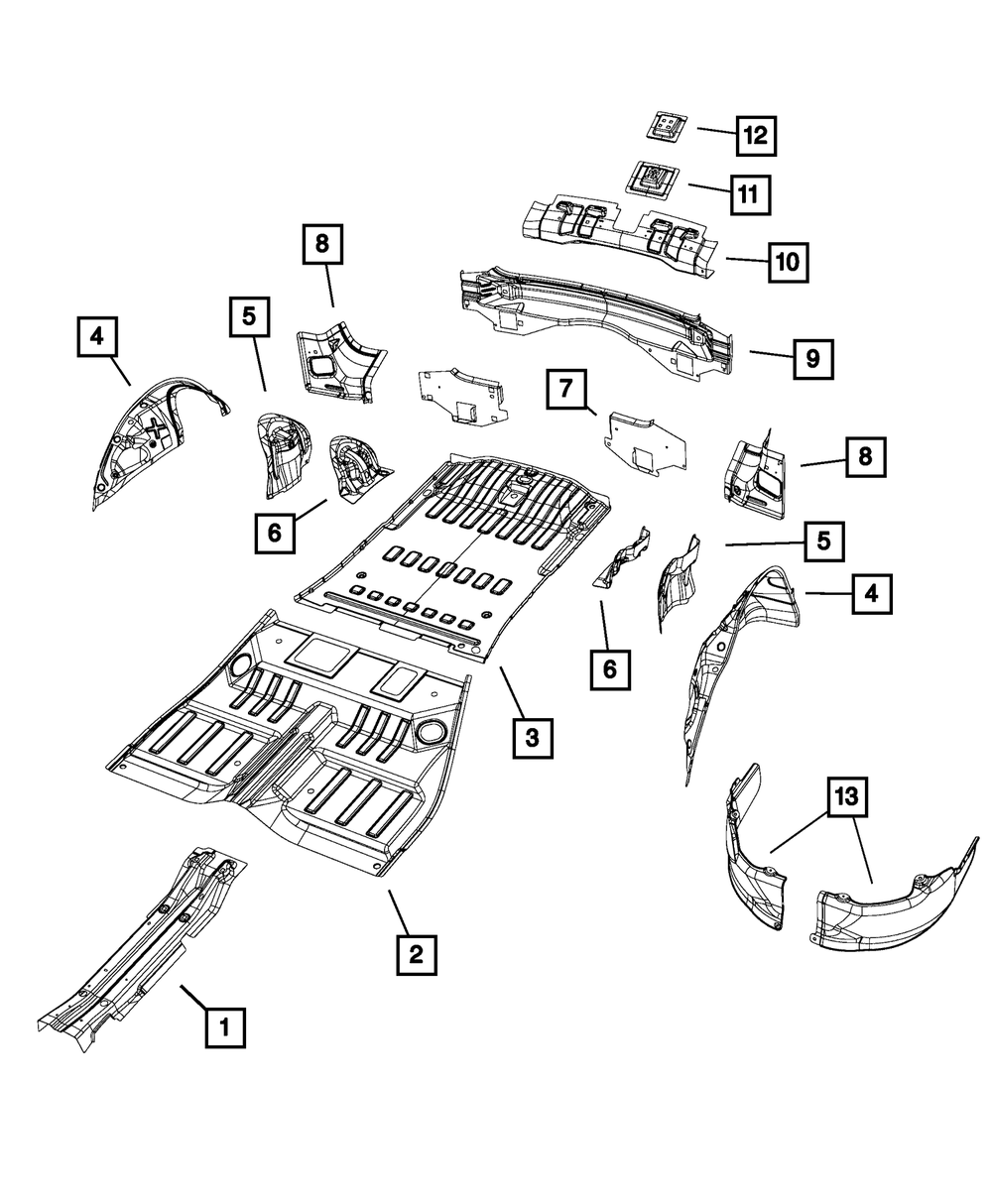 12
11
10
8
9
5
4
7
8
6
5
4
6
3
13
2
1