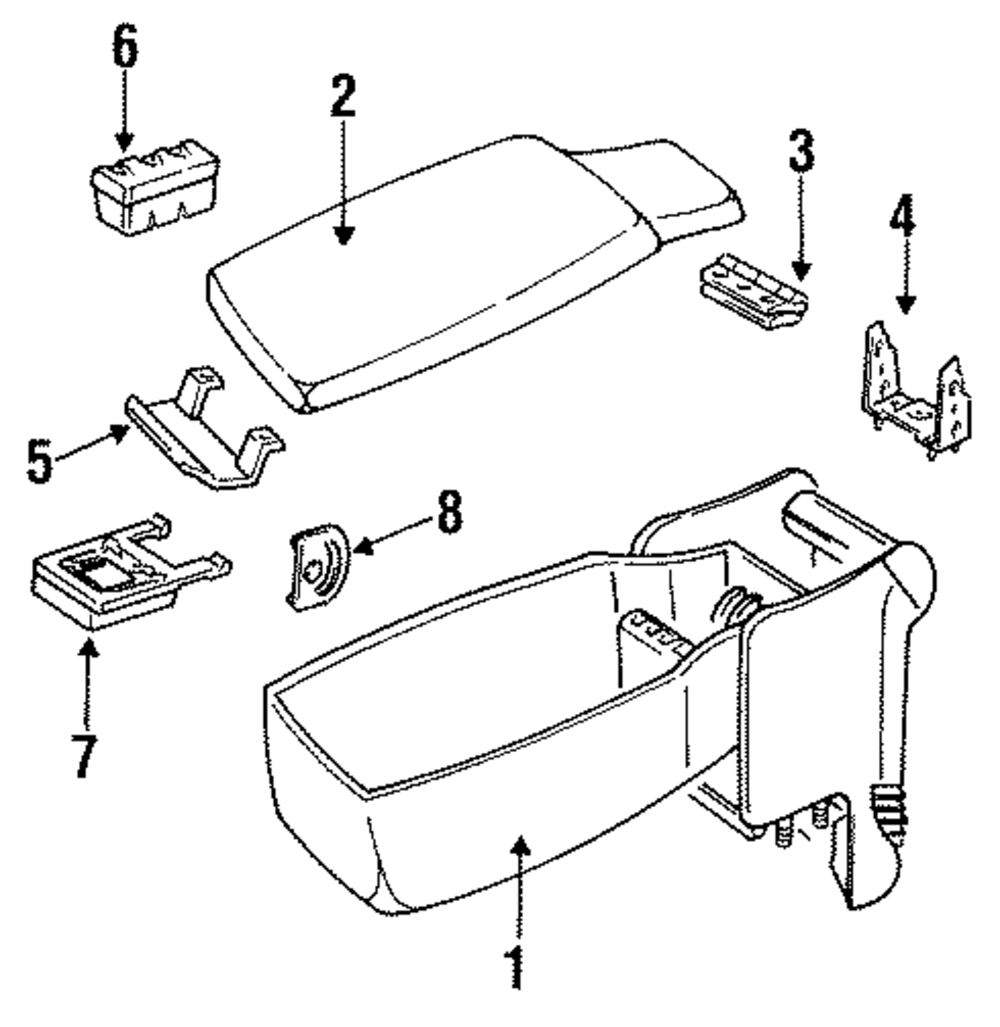 6
2
3
4
5
8
7
1