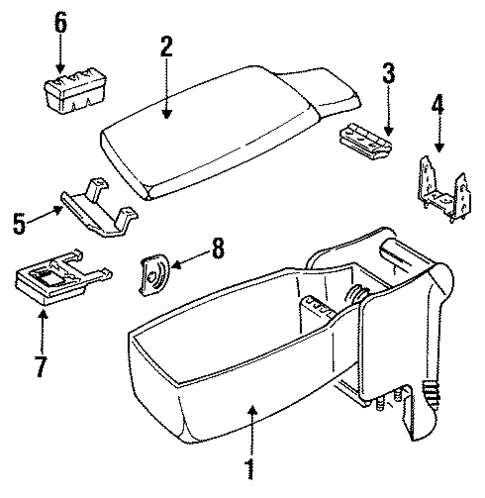 6
2
3
4
5
8
7
1