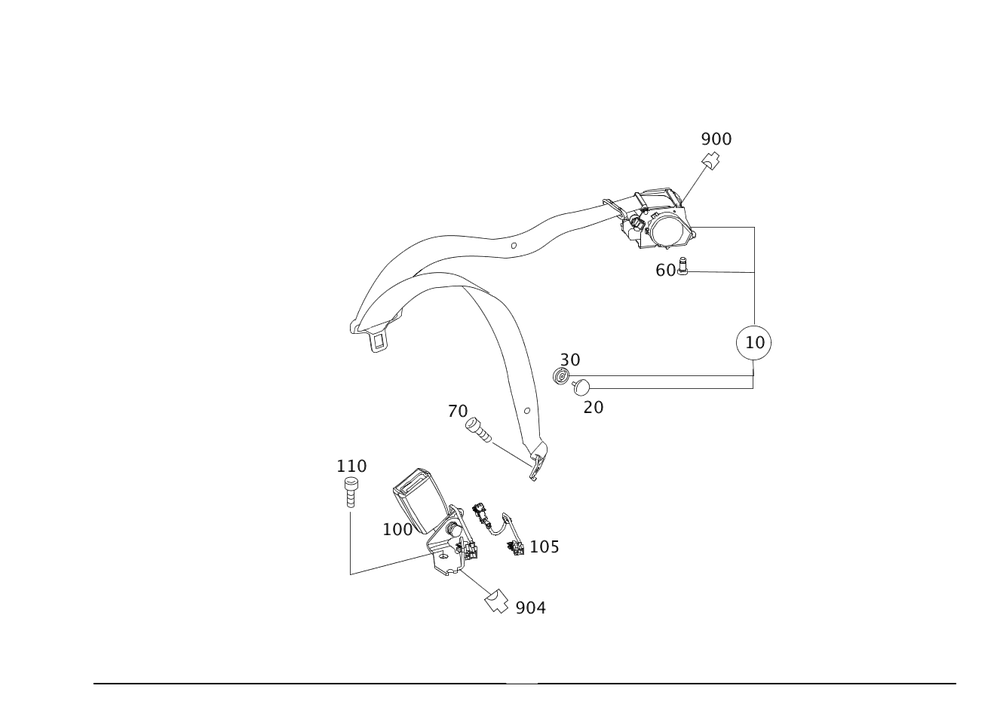 900
60
10
30
20
70
110
100
105
904