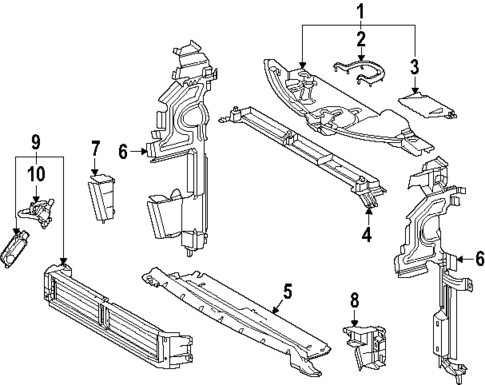 1
2
3
9
7
6
10
4
6
5
8