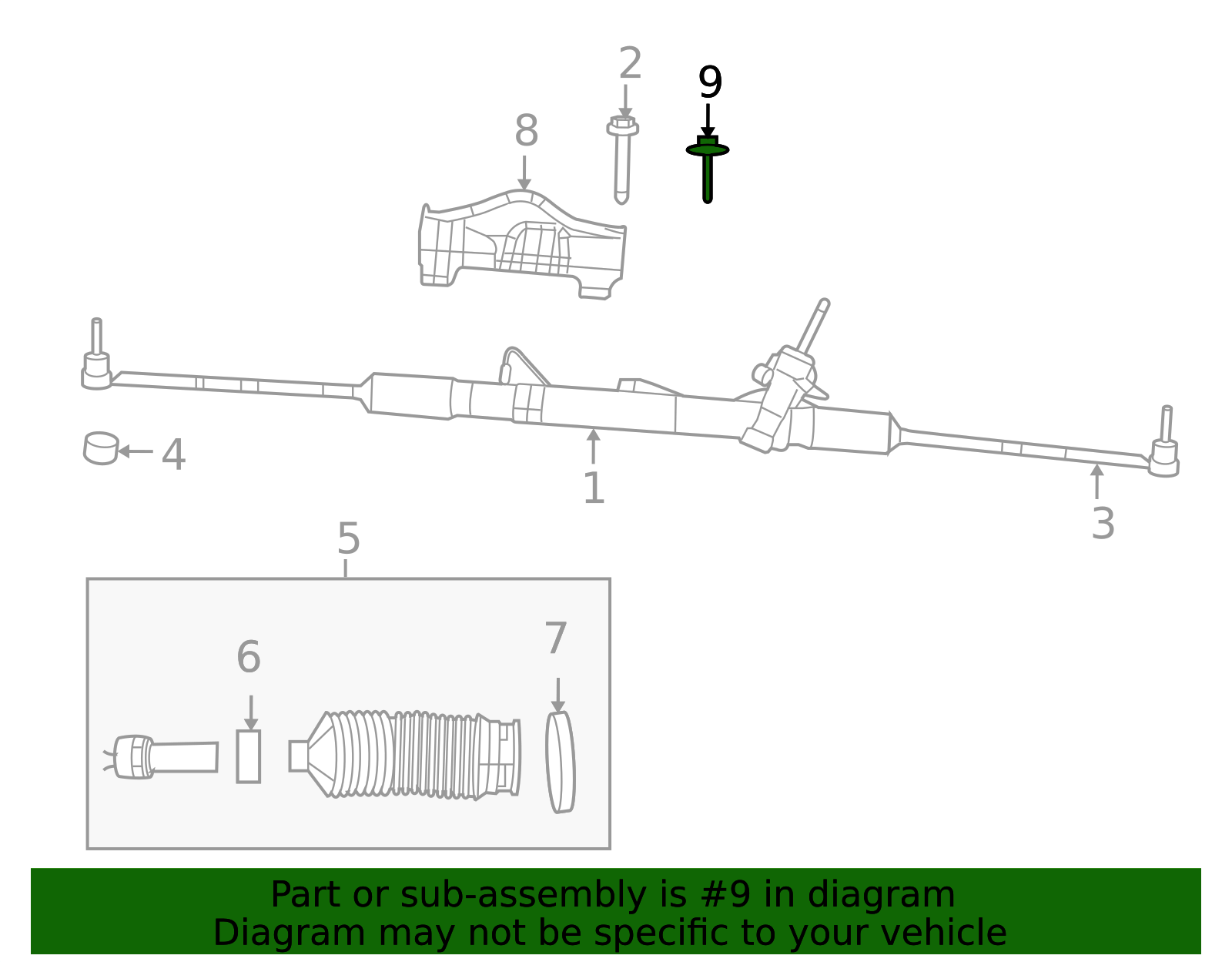 2
9
8
4
1
3
5
6
7

Part or sub-assembly is #9 in diagram
Diagram may not be specific to your vehicle