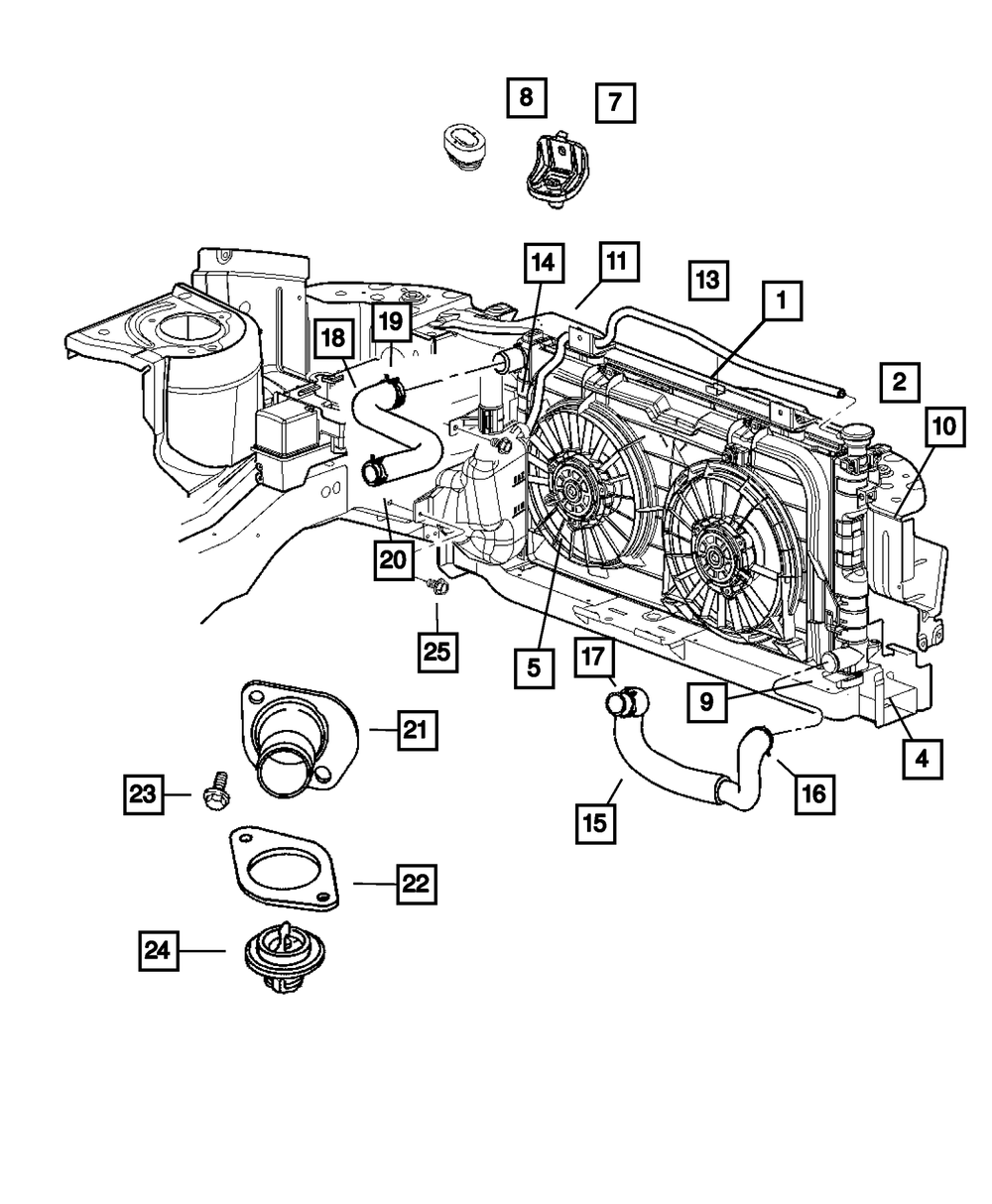 8
7
14
11
13
1
18
19
2
10
20
25
5
17
9
4
21
16
15
23
22
24