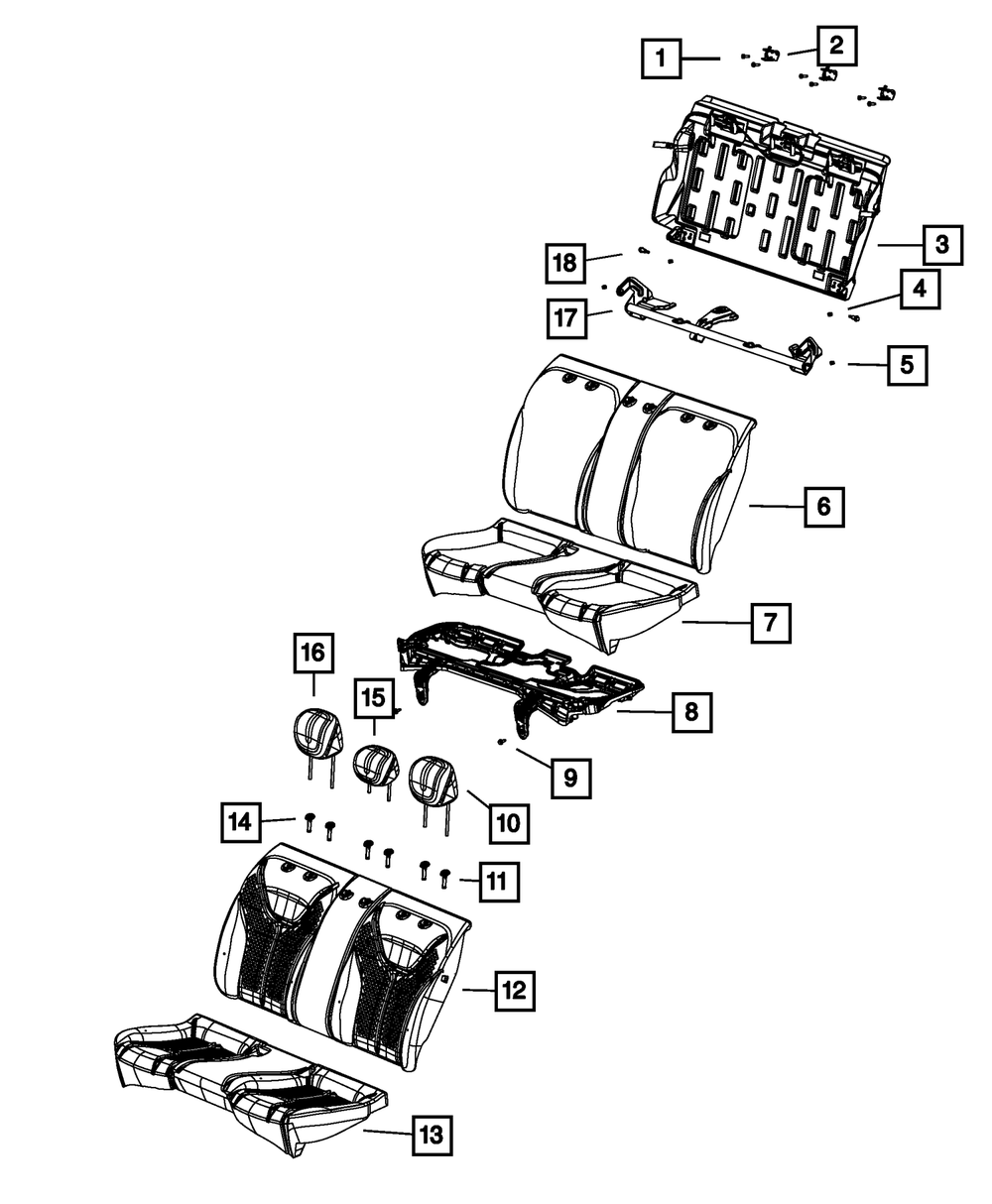 1
2
3
18
4
17
5
6
7
16
15
8
9
10
14
11
12
13