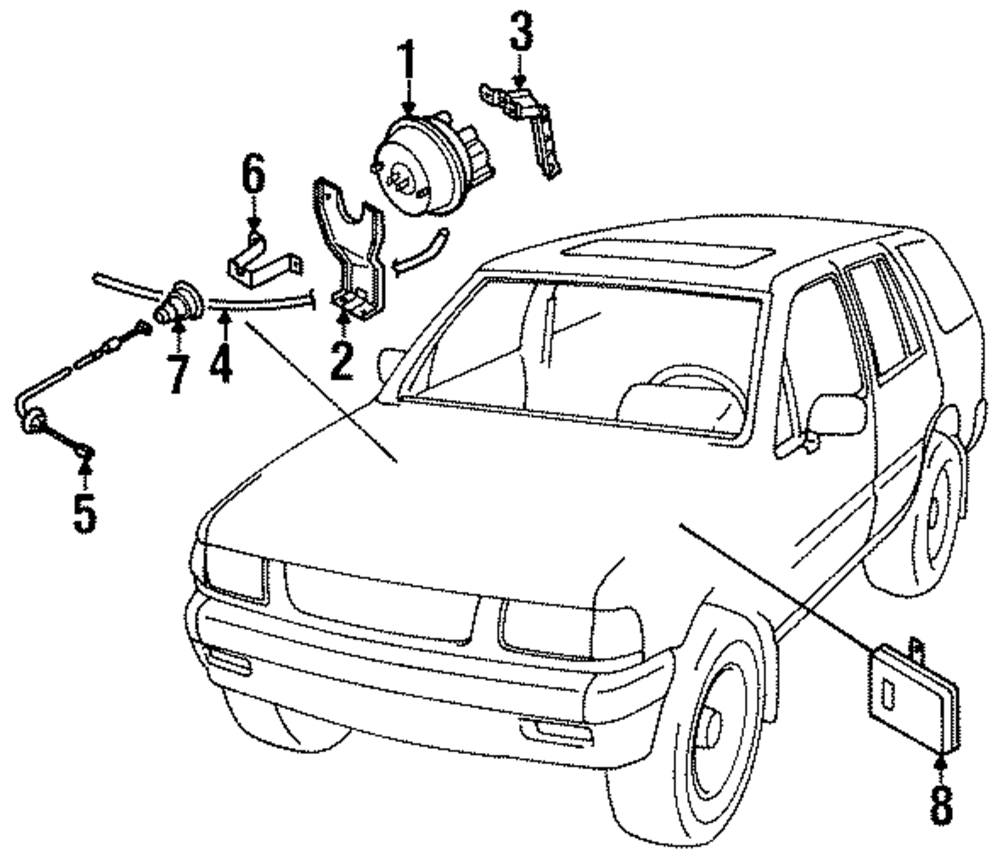 1
3
6
2
7
4
5
8