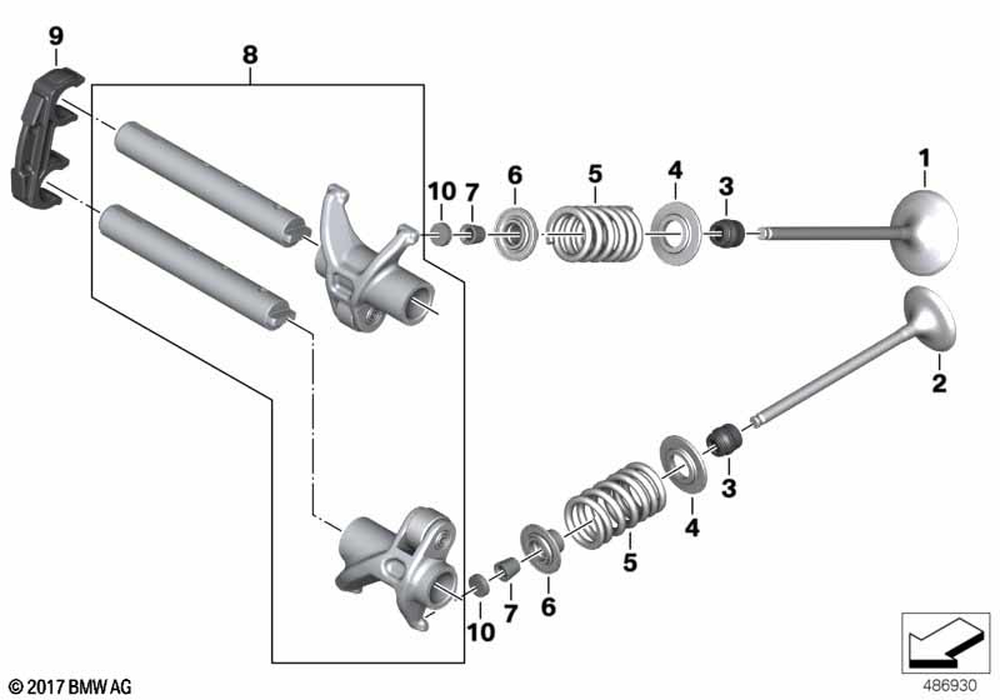 9
8
10
7
6
5
4
3
1
2
3
4
5
6
7
10
© 2017 BMW AG
486930