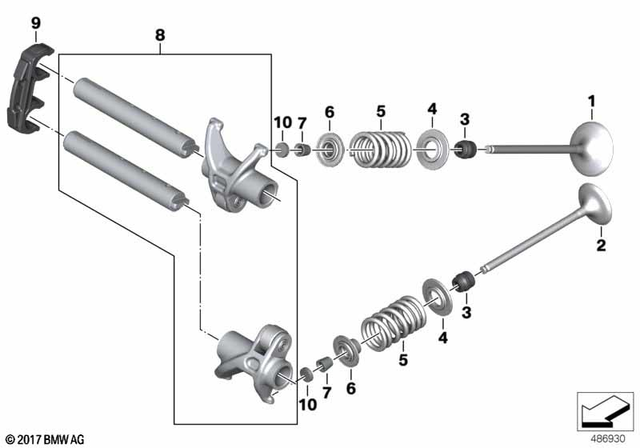 9
8
10
7
6
5
4
3
1
2
3
4
5
6
7
10
© 2017 BMW AG
486930