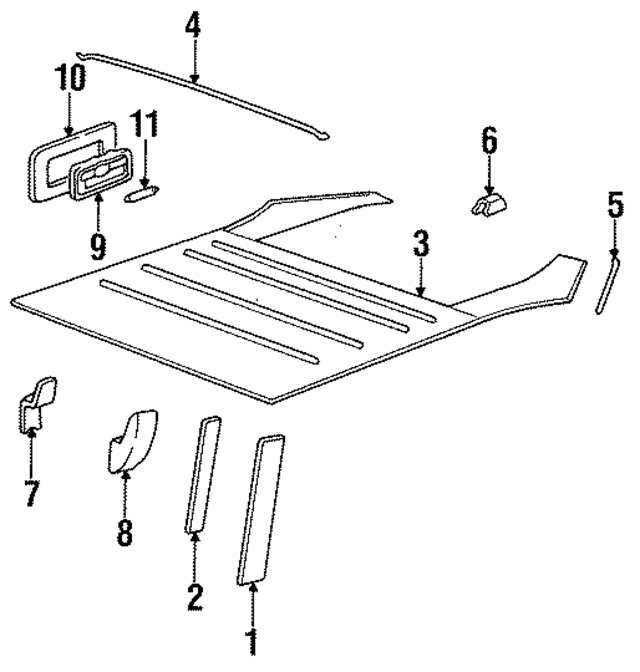 4
10
11
6
5
9
3
7
8
2
1