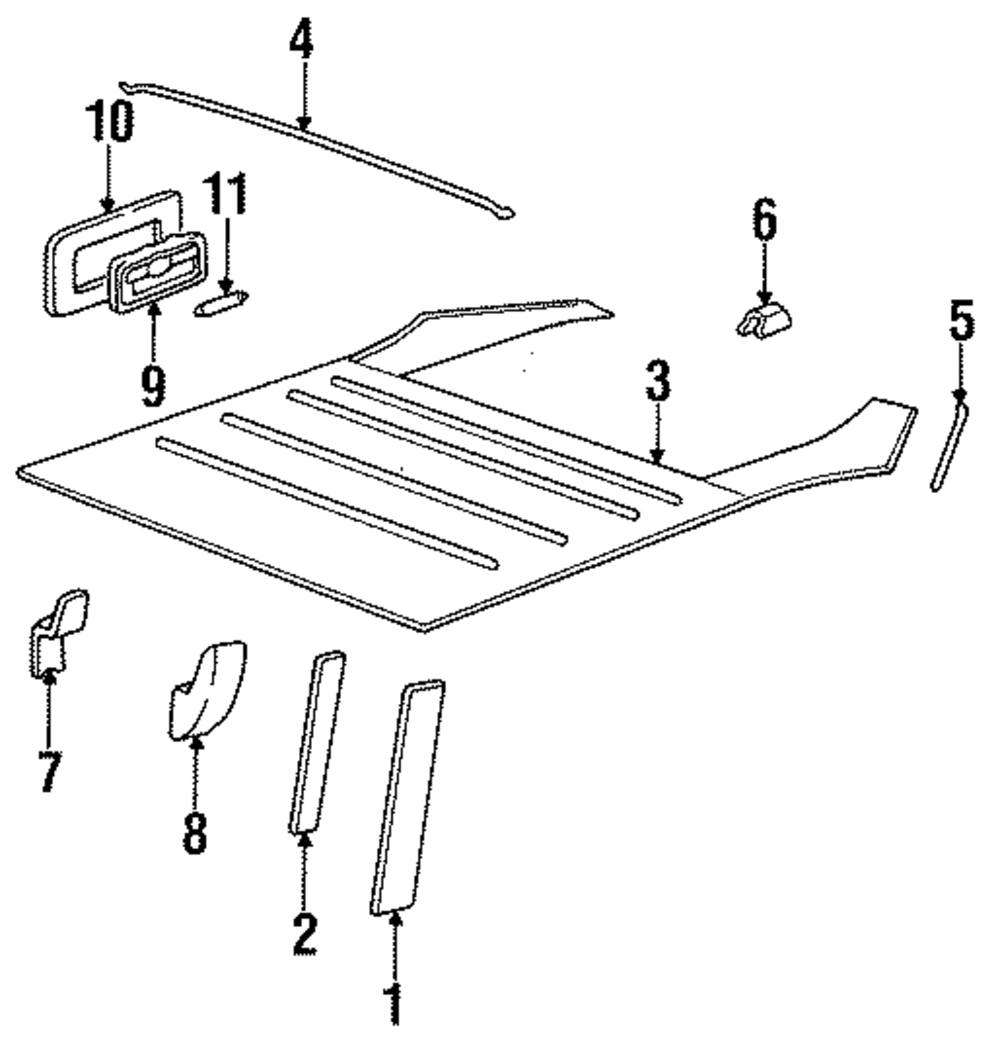 4
10
11
6
5
9
3
7
8
2
1