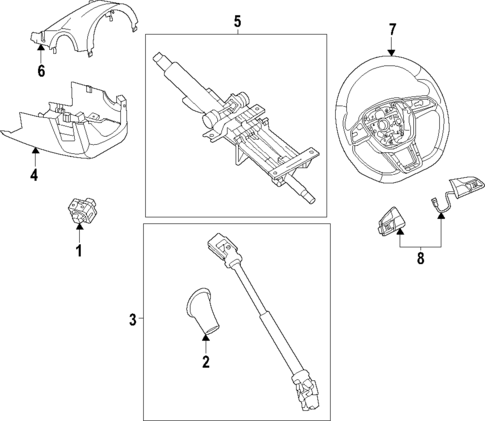 6
5
7
4
1
8
3
2