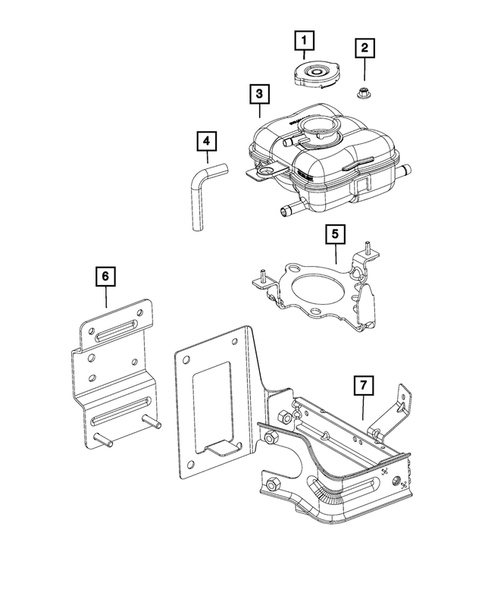 1
2
3
4
5
6
7