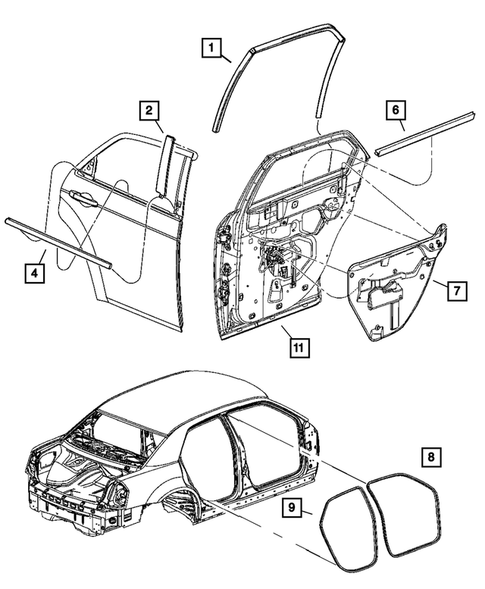 1
2
6
4
7
11
8
9