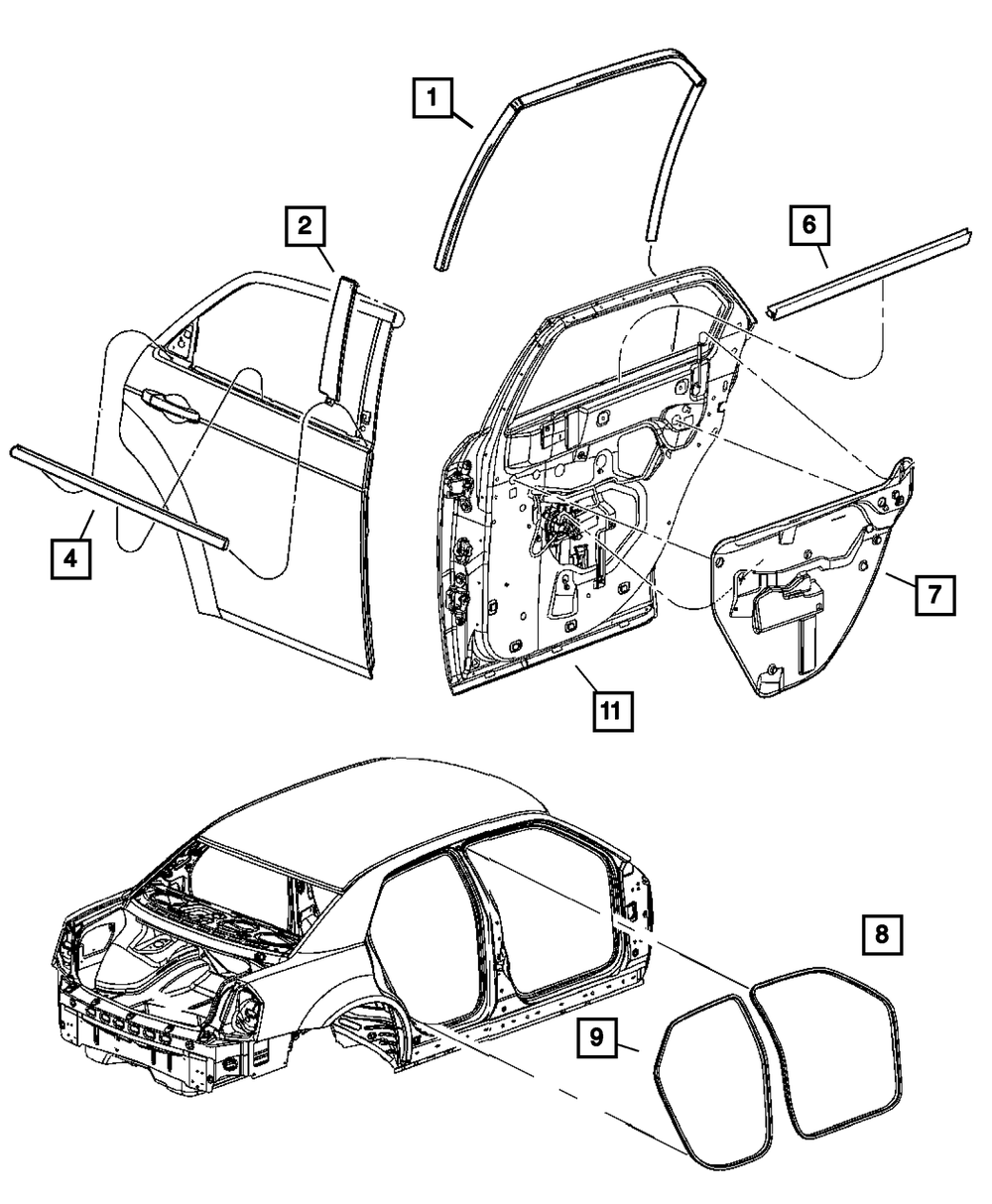 1
2
6
4
7
11
8
9