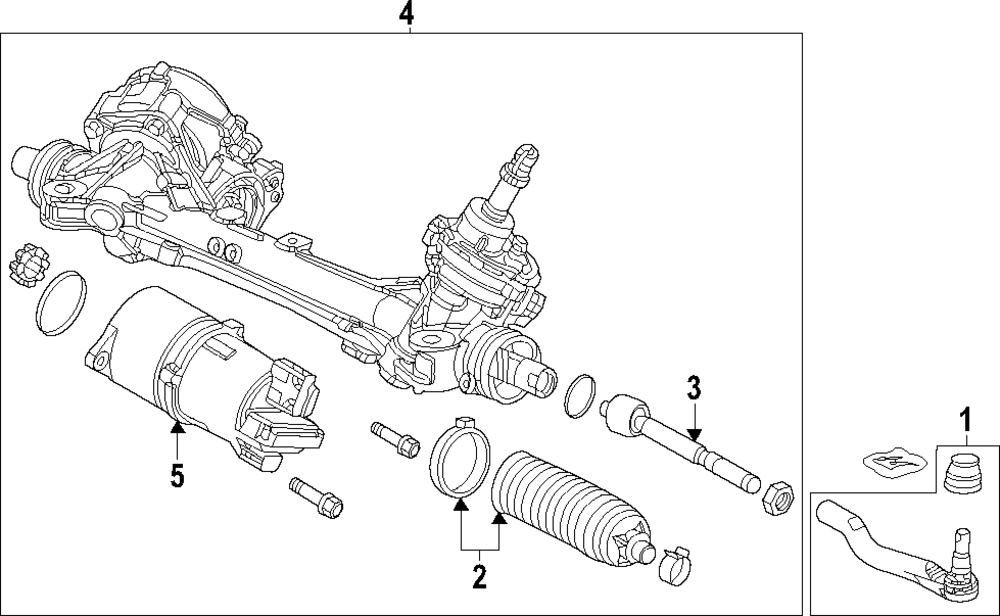 4
3
1
5
2