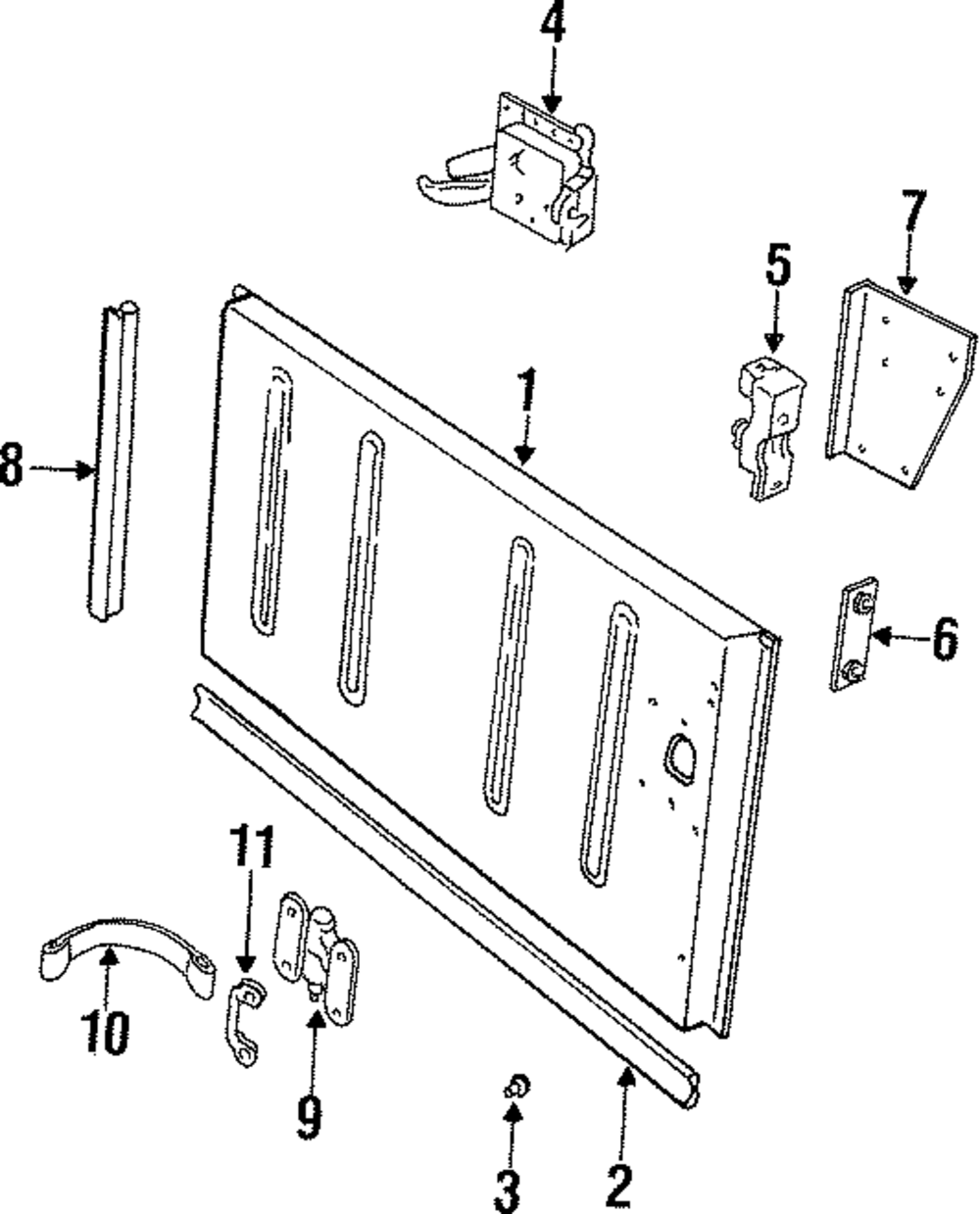 4
7
5
1
8
6
11
10
9
3
2