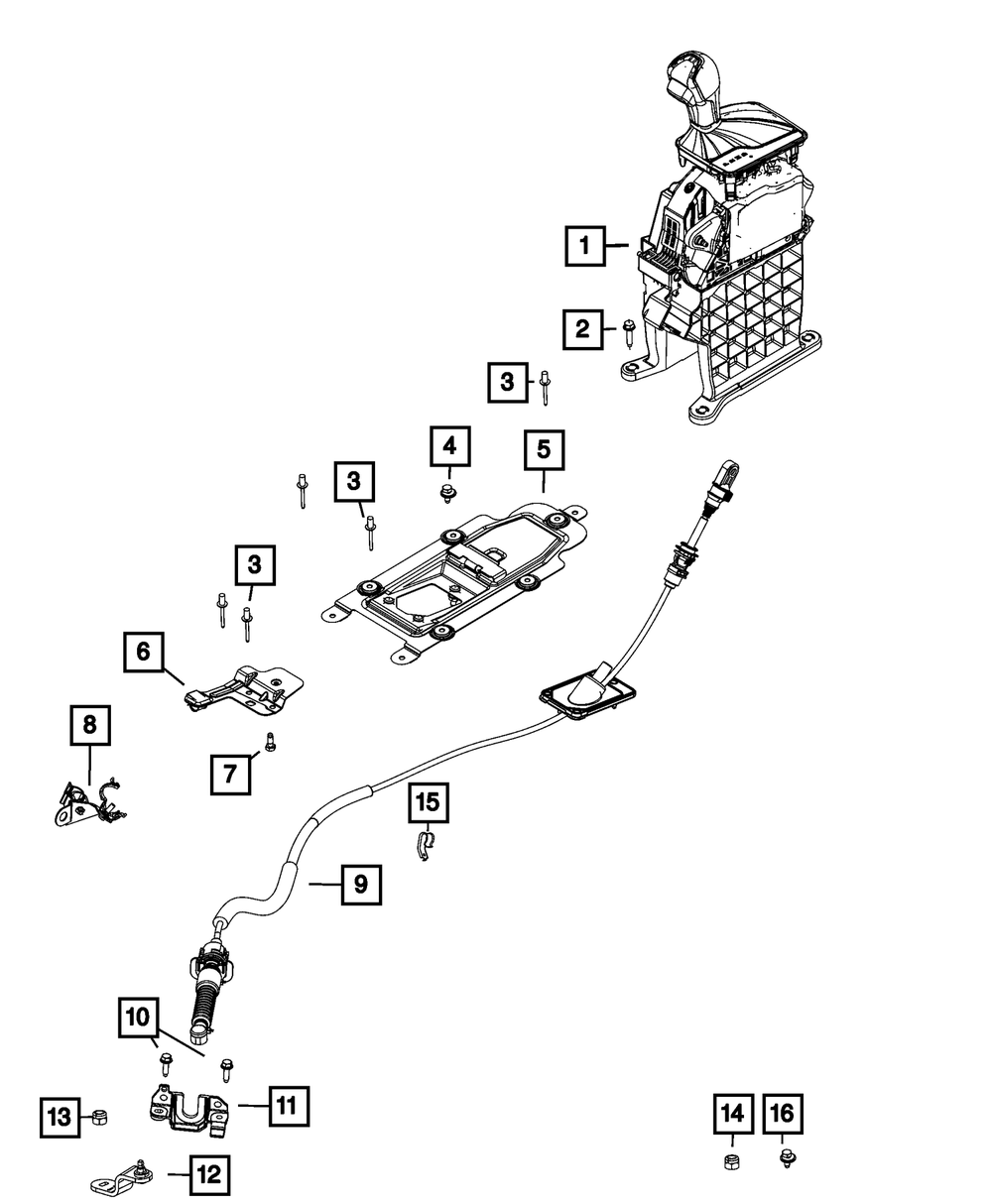 1
2
3
4
5
3
3
6
8
7
15
9
10
11
13
12
14
16