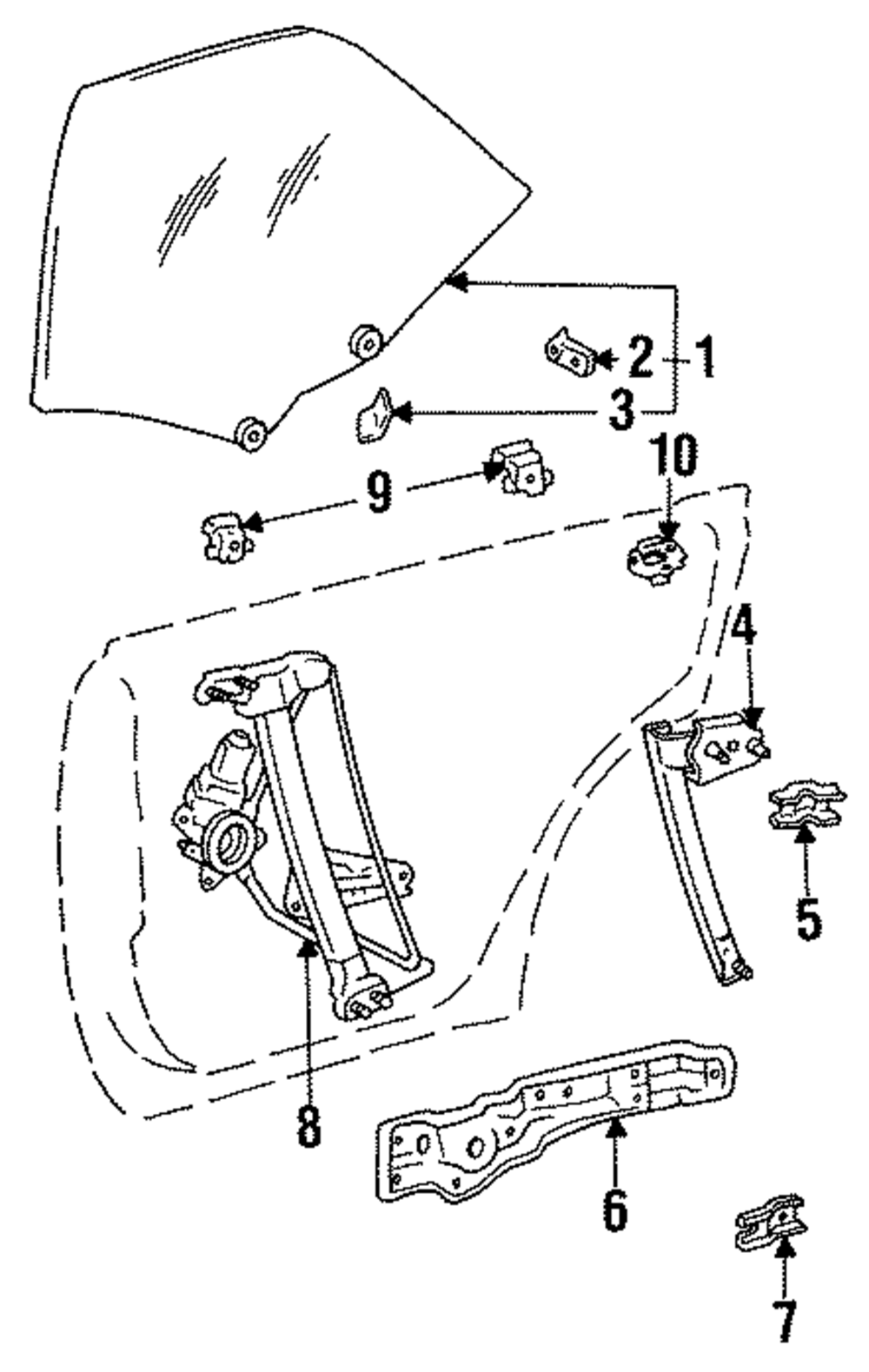 2
1
3
10
9
4
5
8
6
7