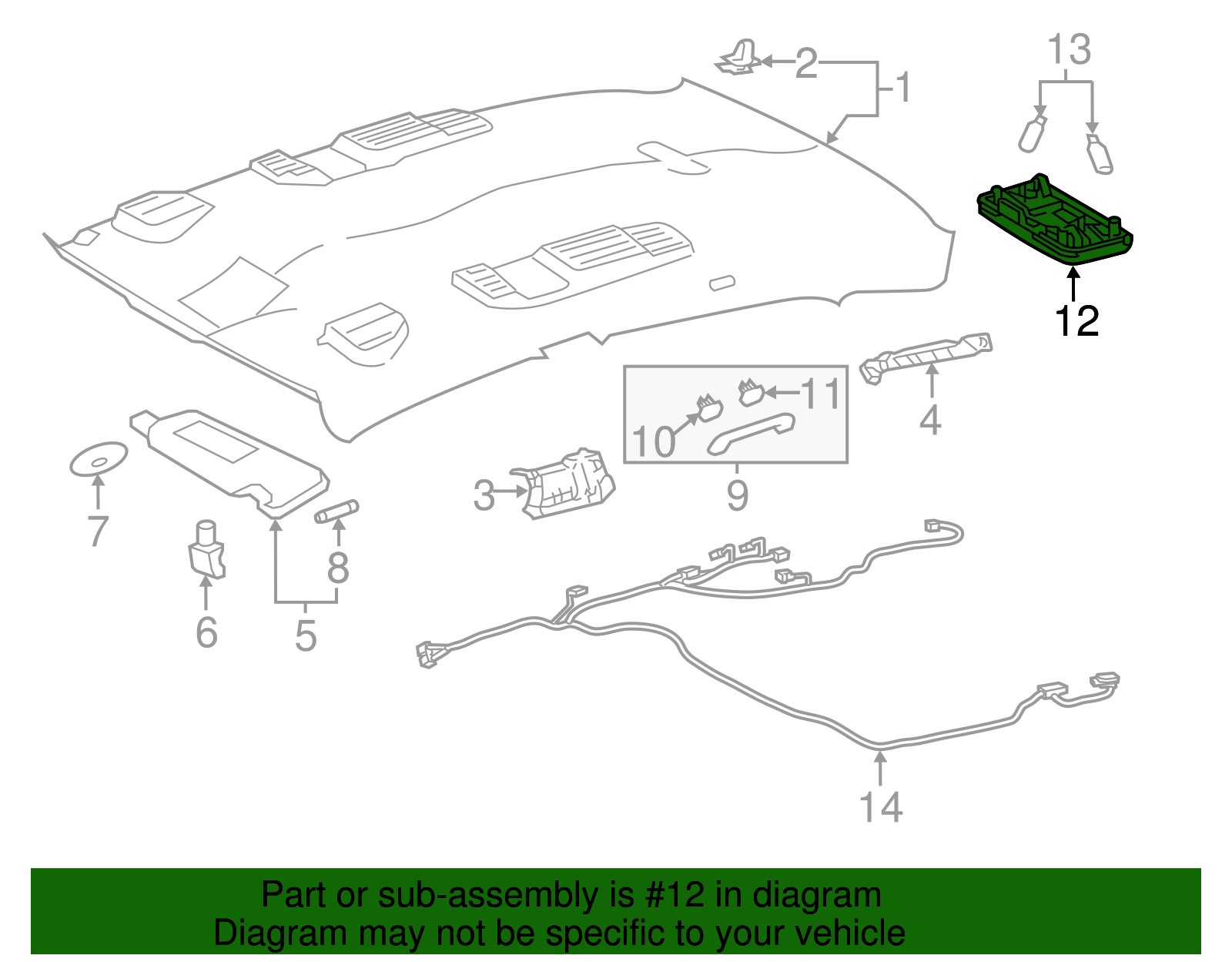 2
1
13
12
11
10
4
9
3
7
8
6
5
14

Part or sub-assembly is #12 in diagram
Diagram may not be specific to your vehicle