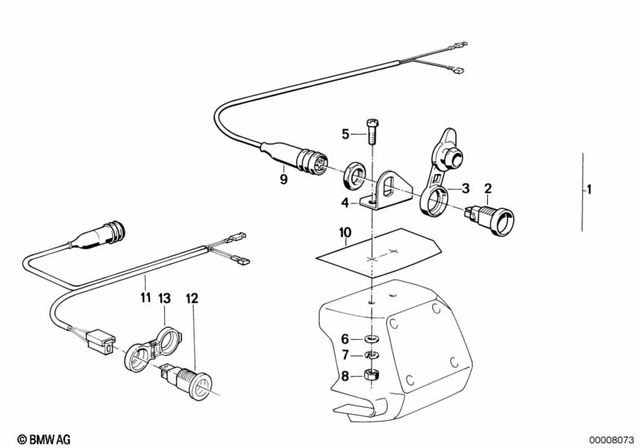 5
9
4
3
2
1
10
11
13
12
6
7
8
© BMW AG
00008073