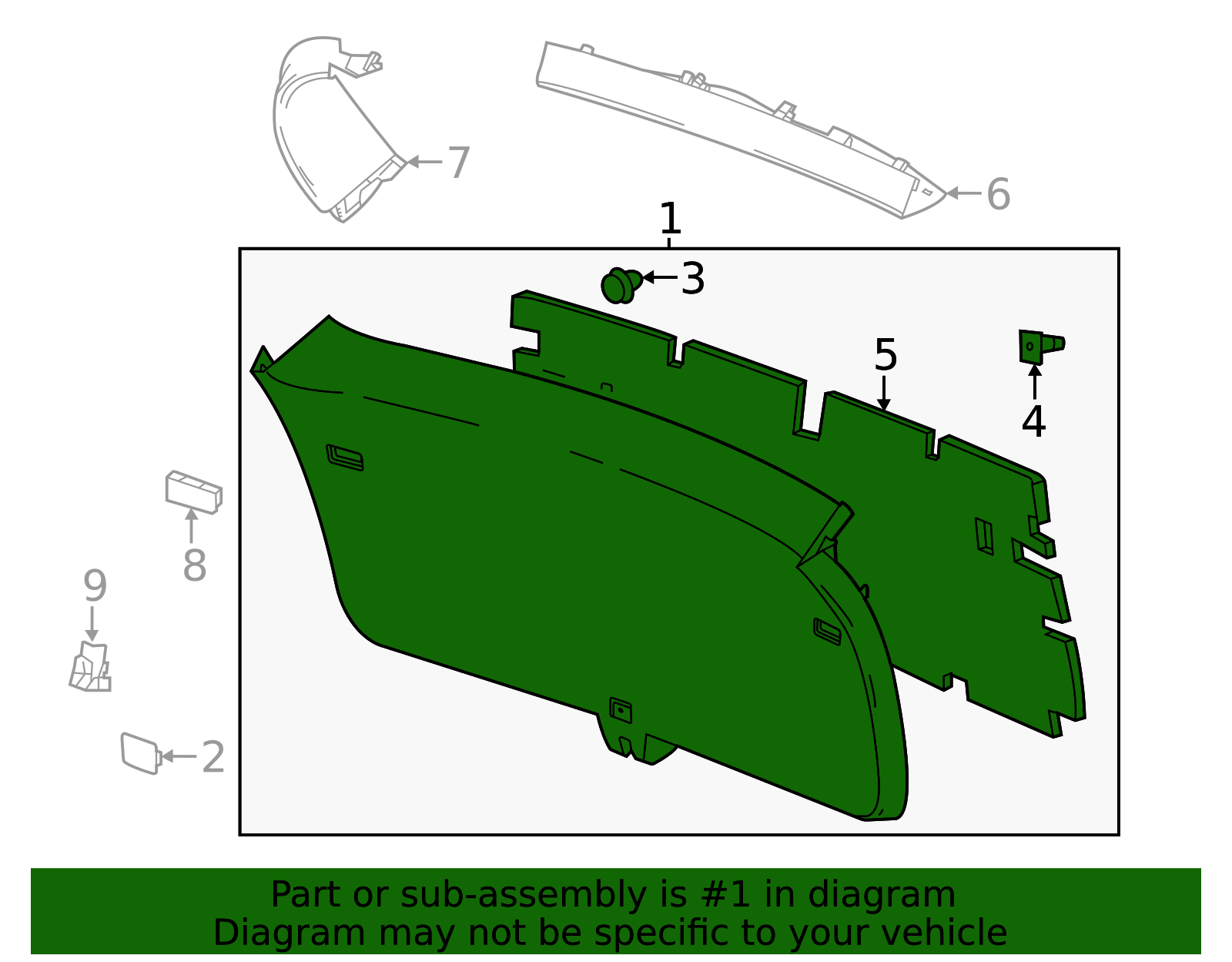 7
6
1
3
5
4
8
9
2

Part or sub-assembly is #1 in diagram
Diagram may not be specific to your vehicle