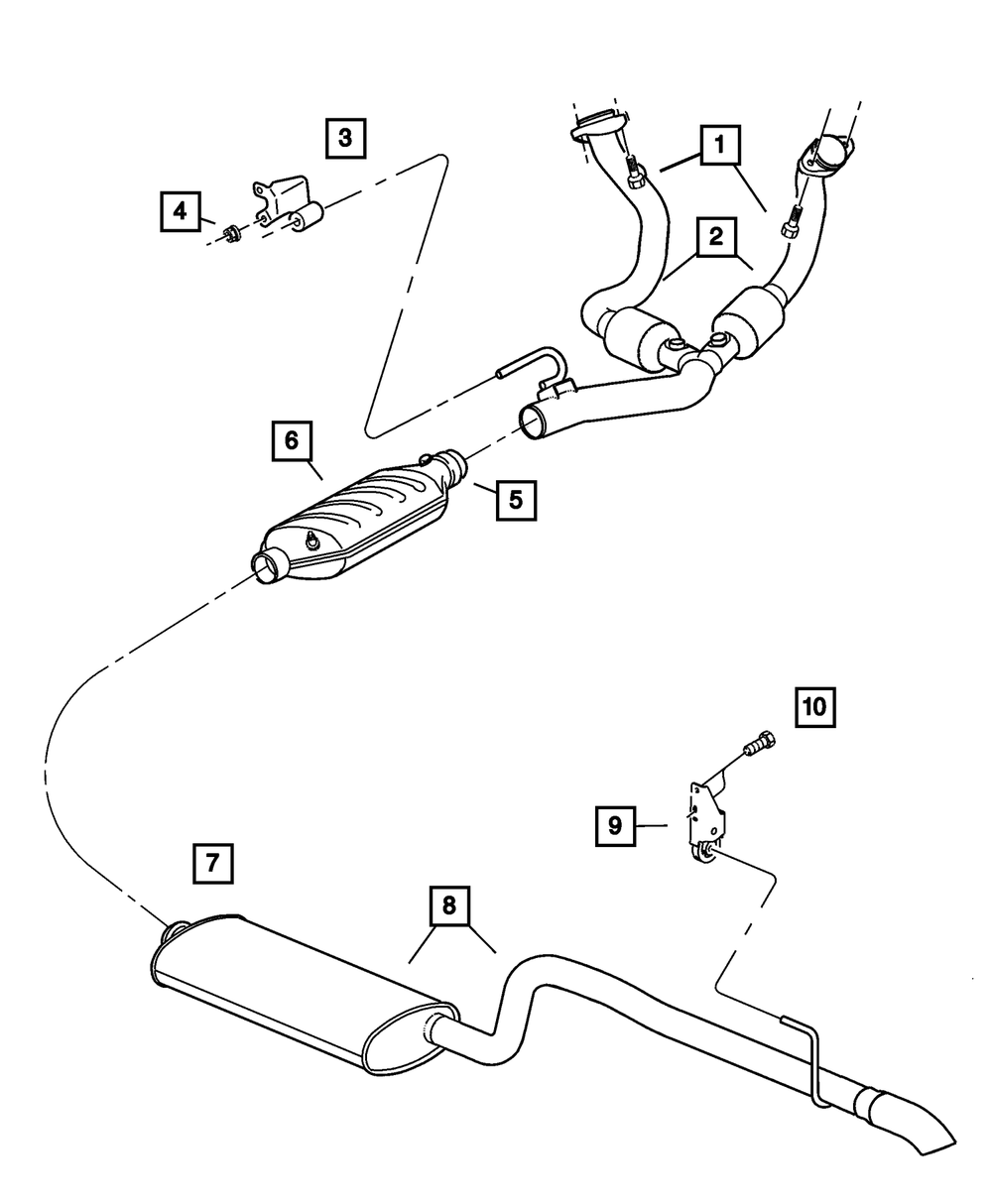 3
1
4
2
6
5
10
9
7
8