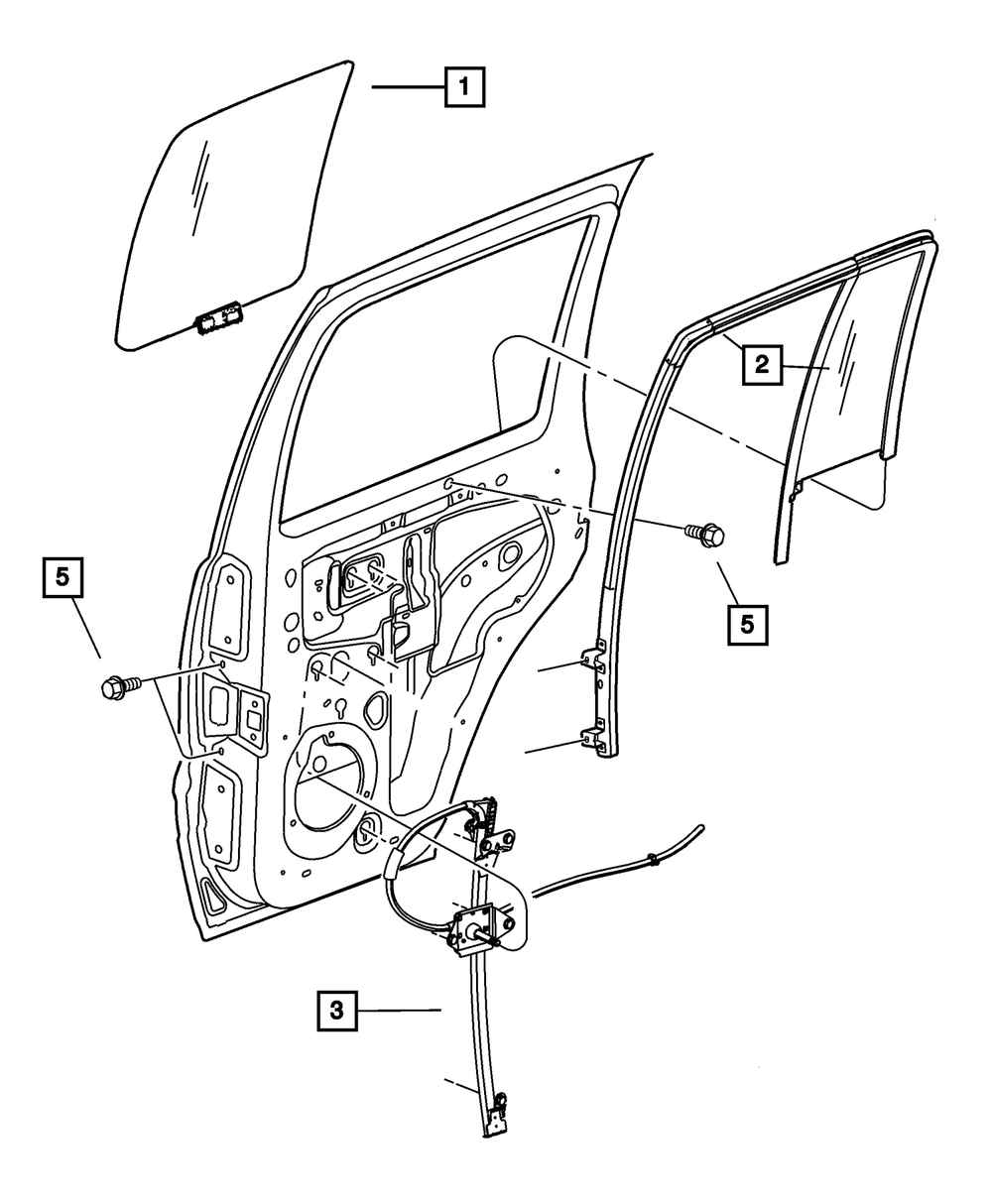 1

2

5

5

3