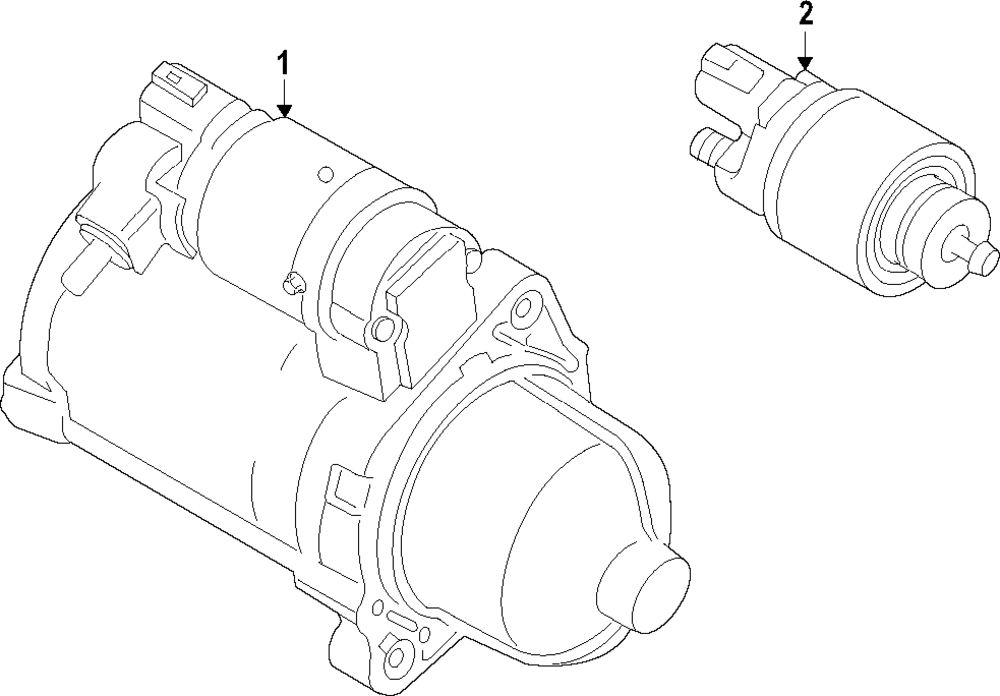 1

2