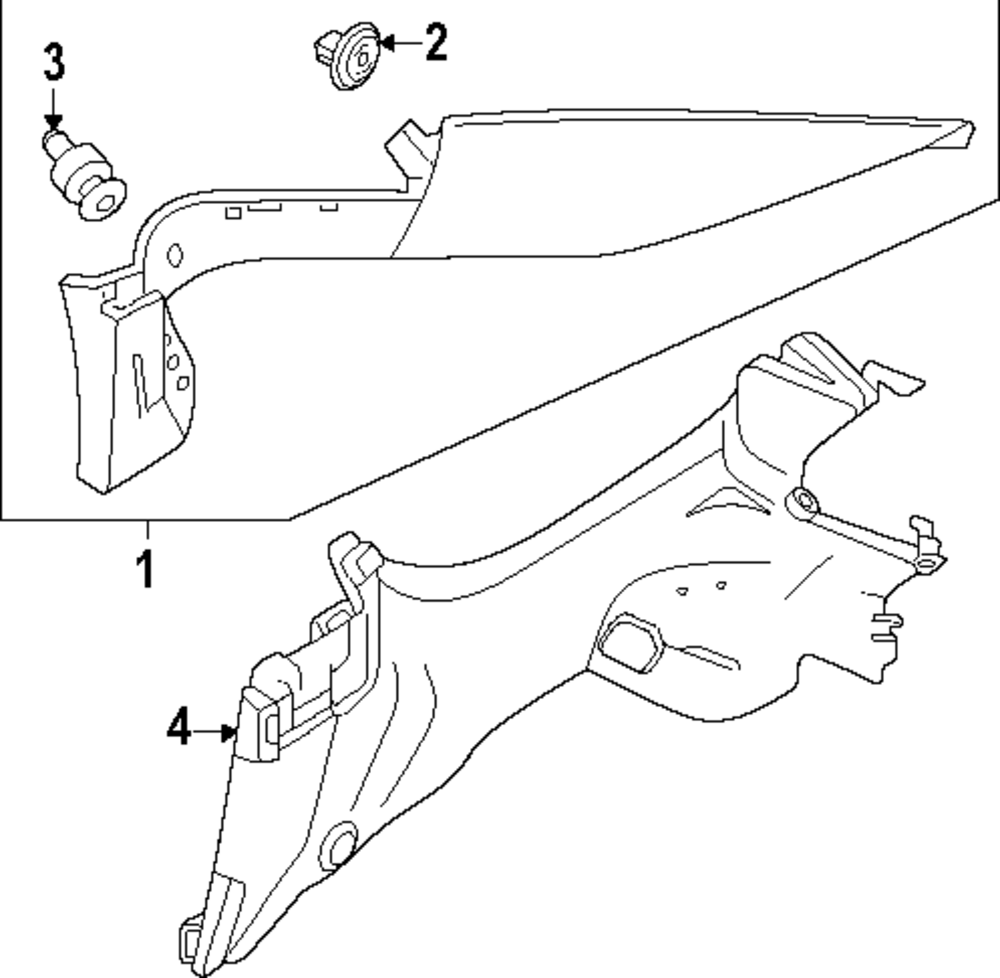 3
2
1
4