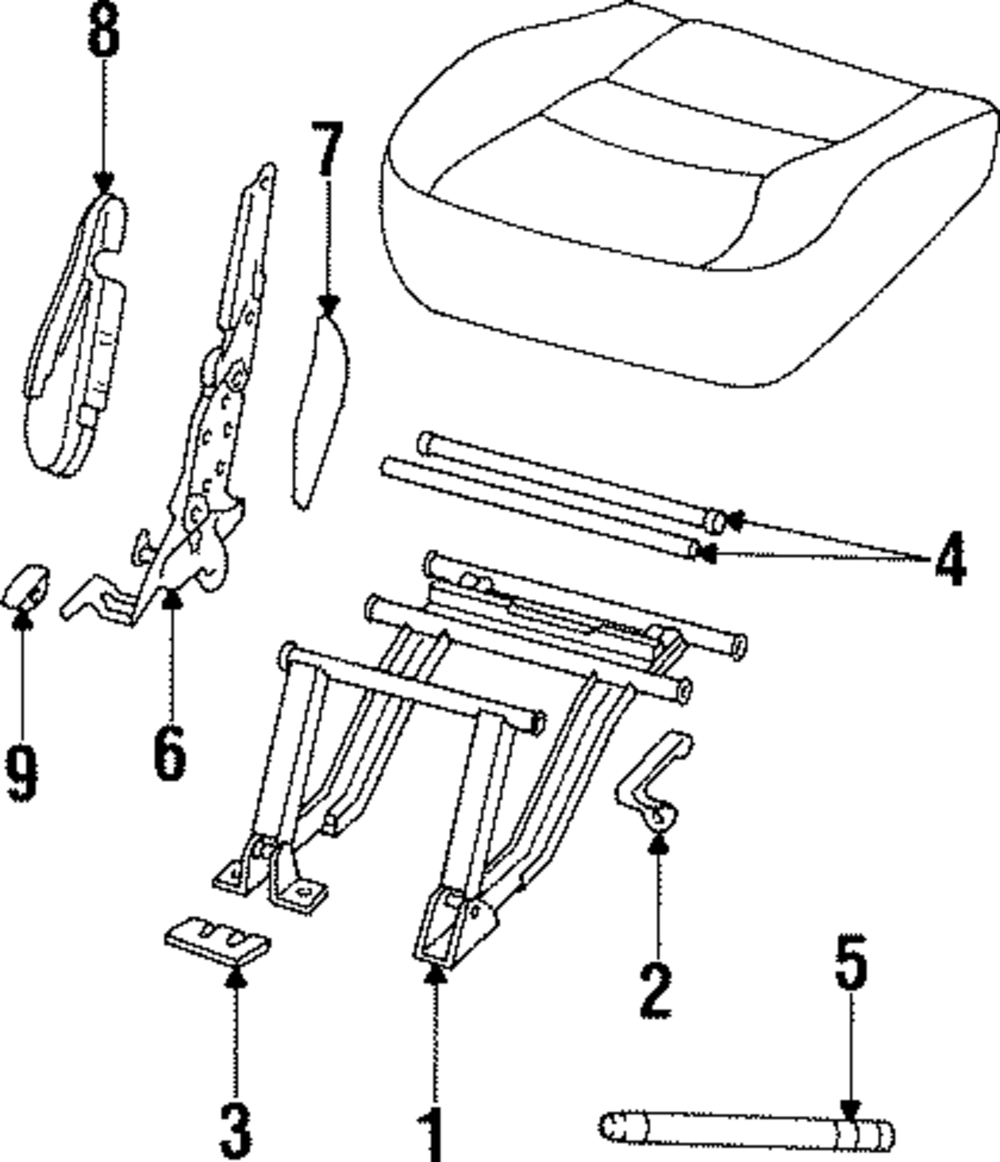 8
7
4
9
6
2
5
3
1