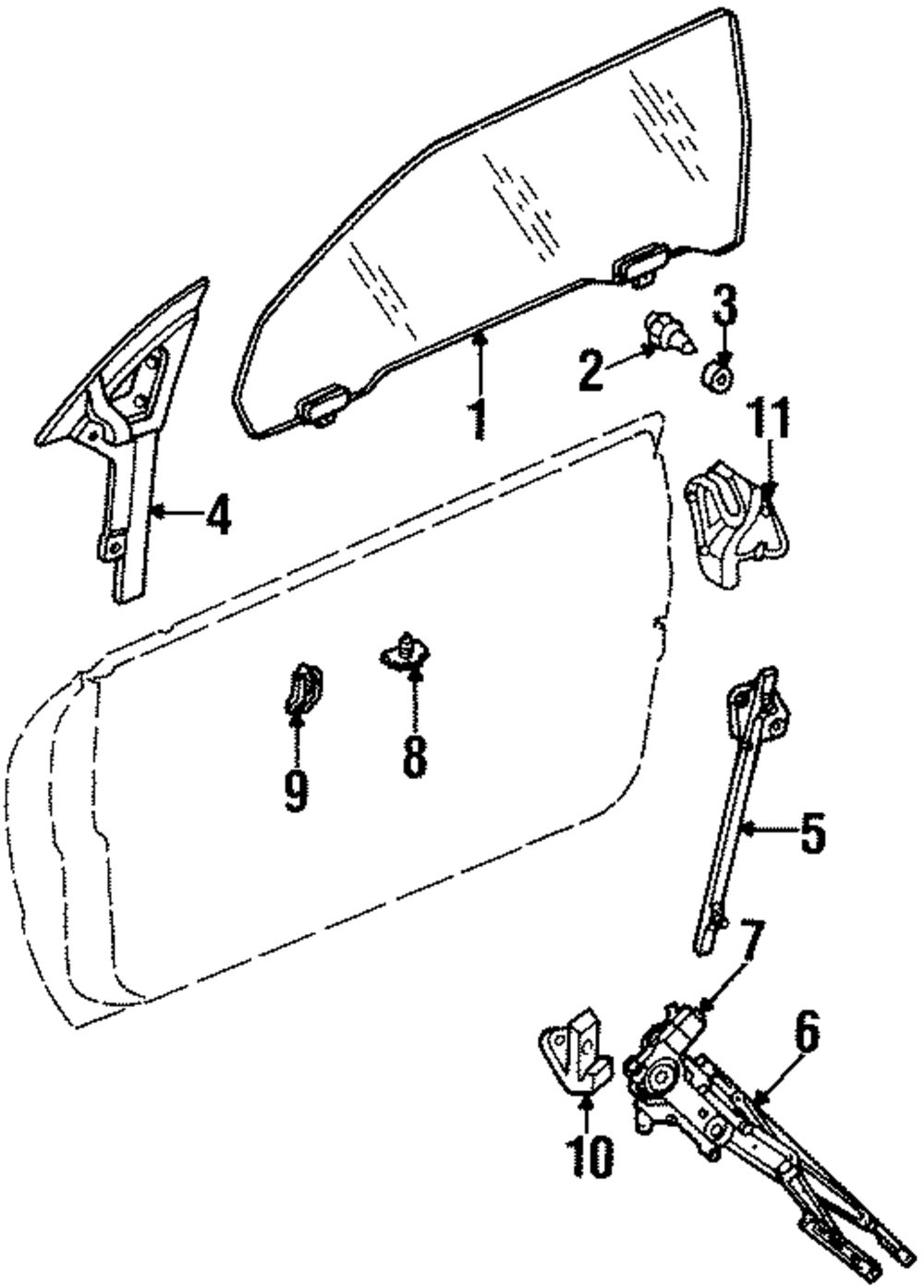 3
2
1
11
4
8
9
5
7
6
10