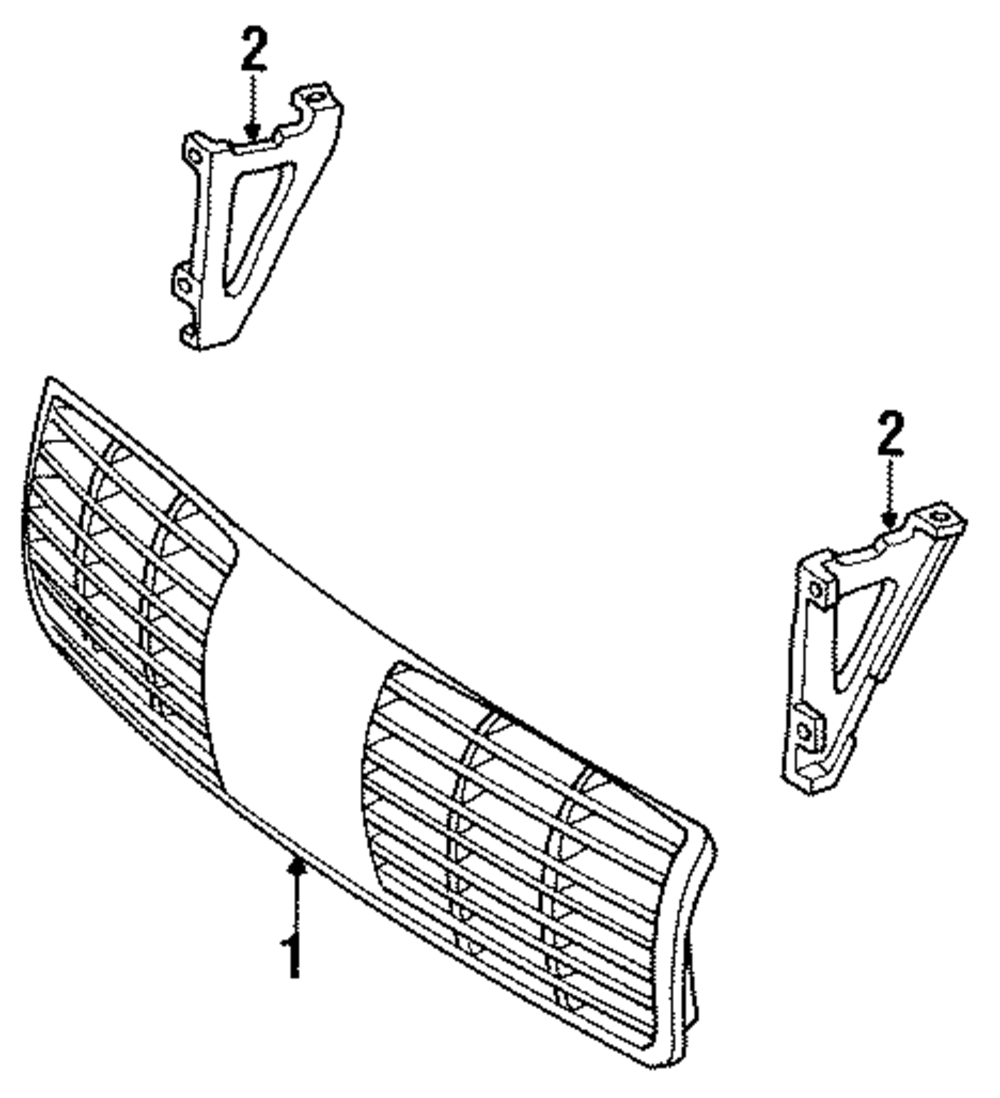 2

2

1