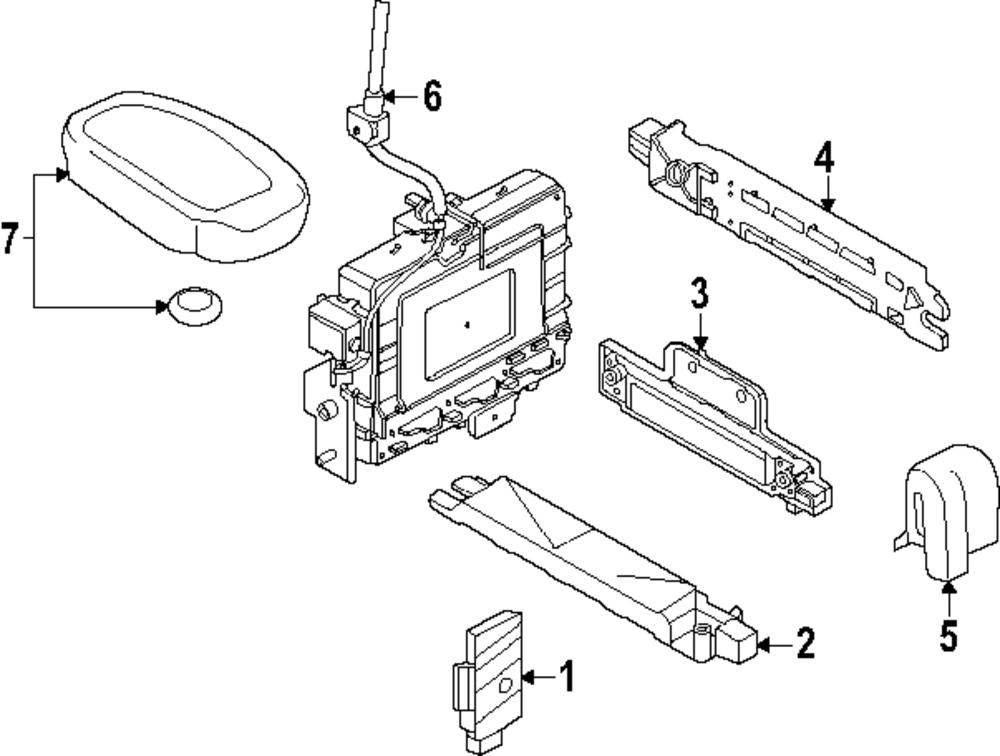 6
4
7
3
5
2
1