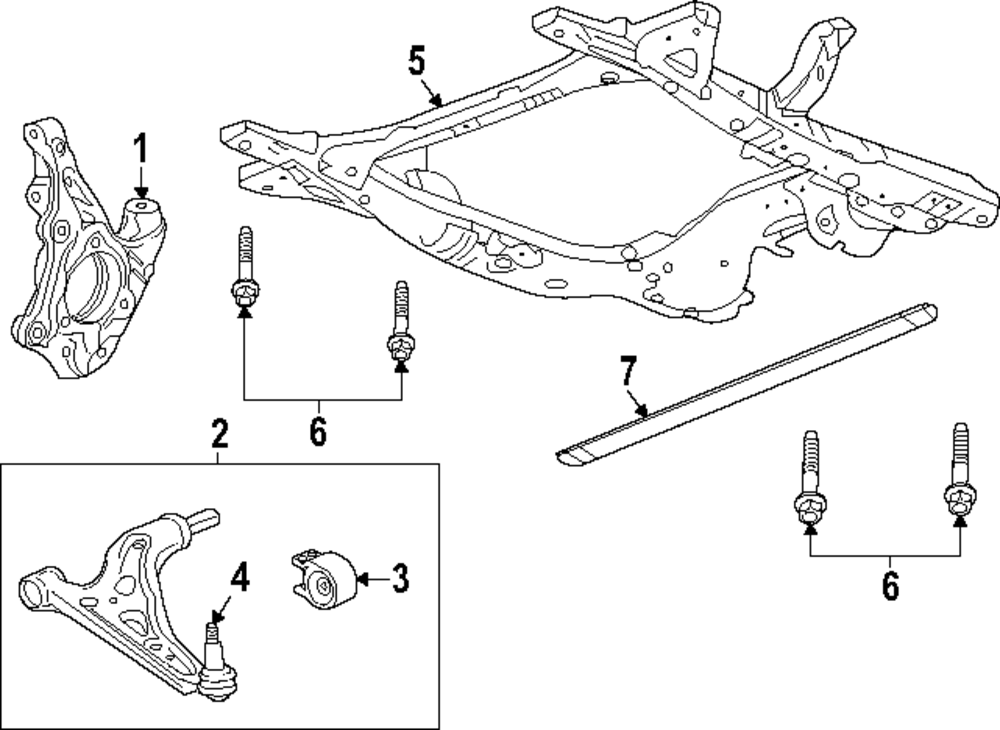 5
1
6
7
2
4
3
6