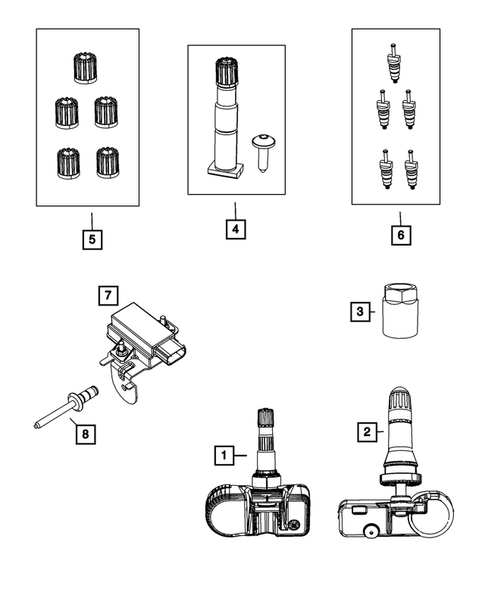 5
4
6
7
3
8
1
2