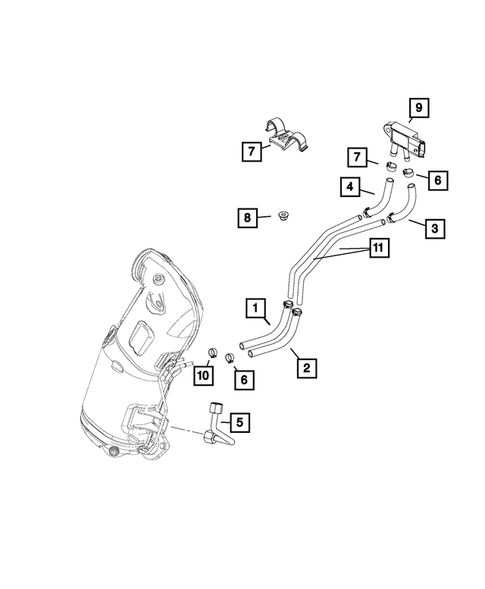 9
7
7
6
4
8
3
11
1
2
10
6
5