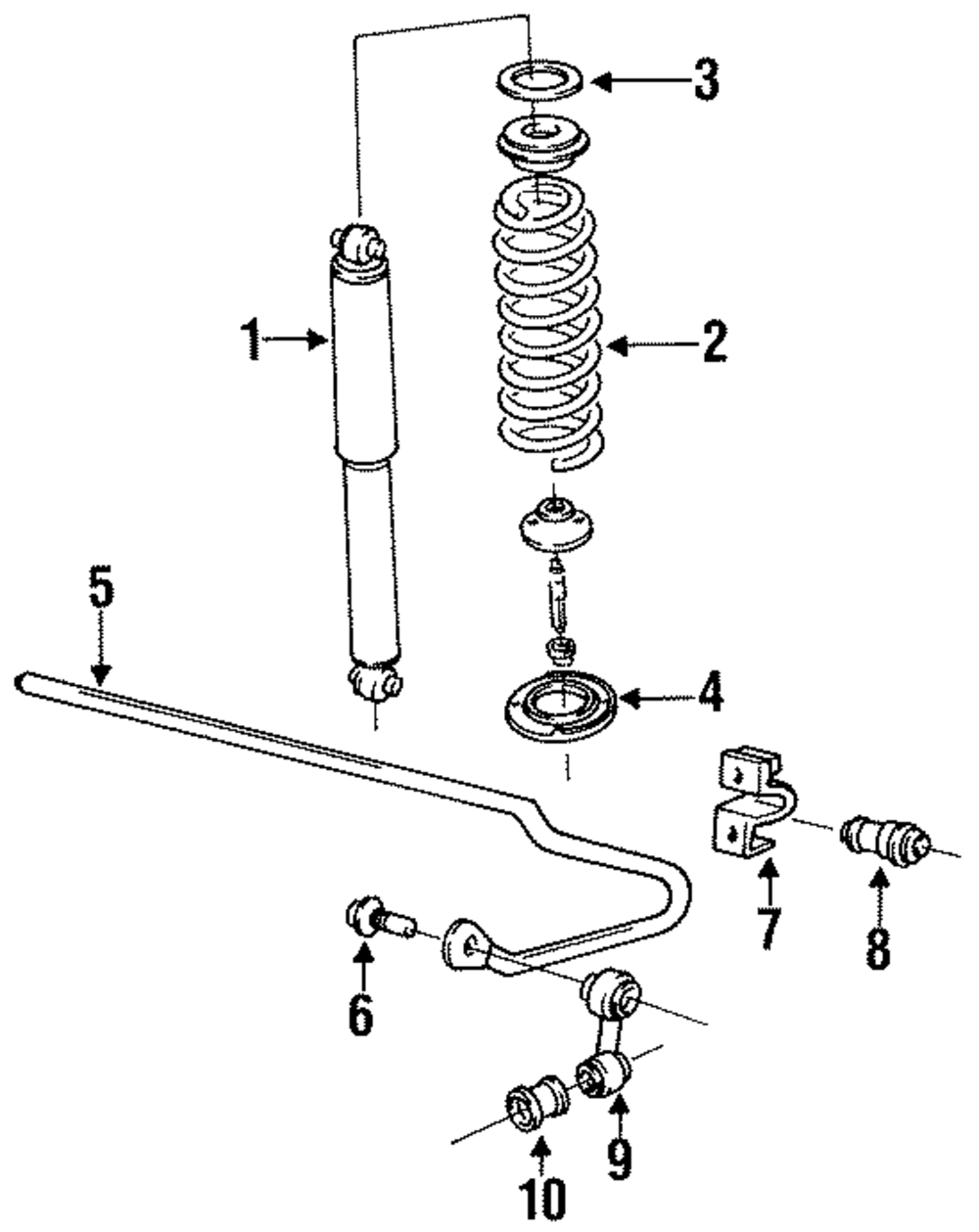 3
1
2
5
4
7
8
6
9
10