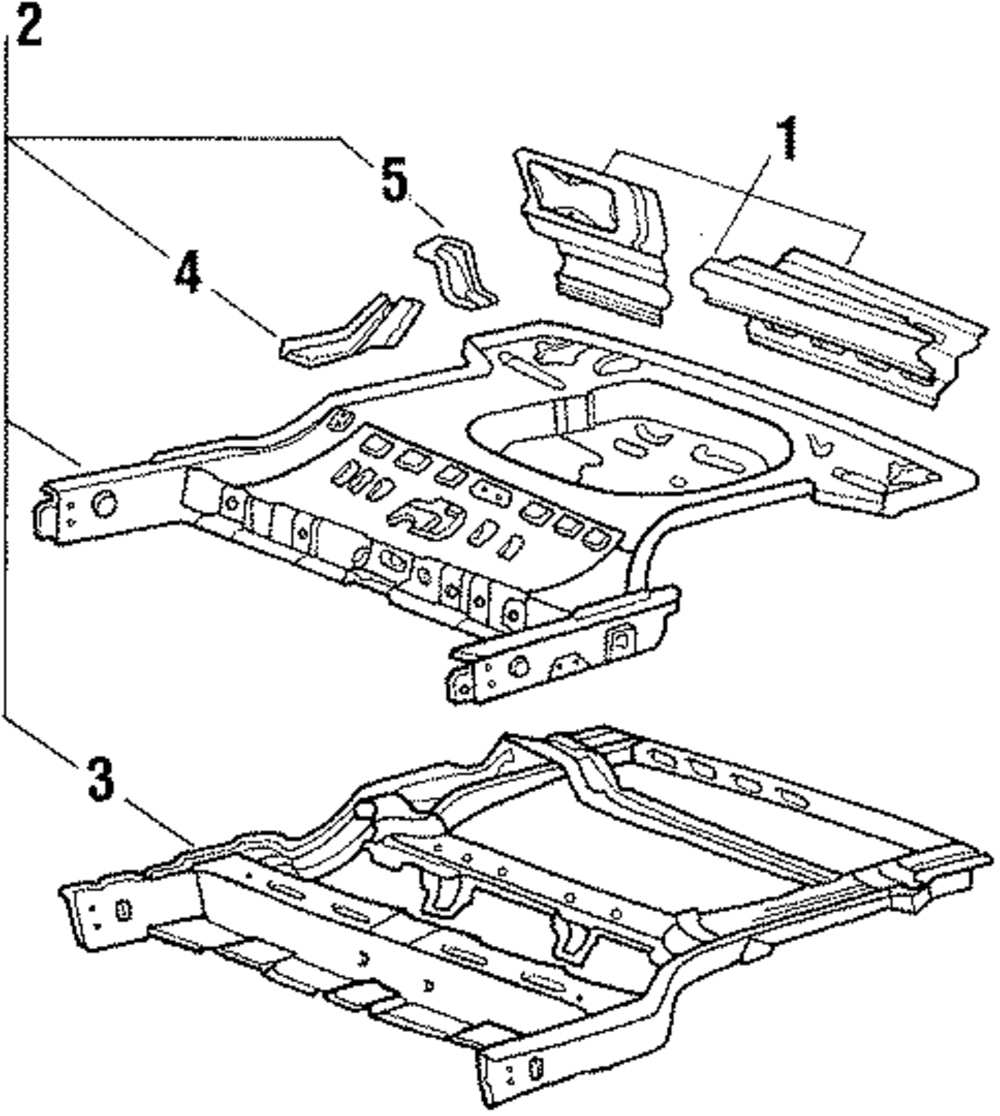 2
5
1
4
3