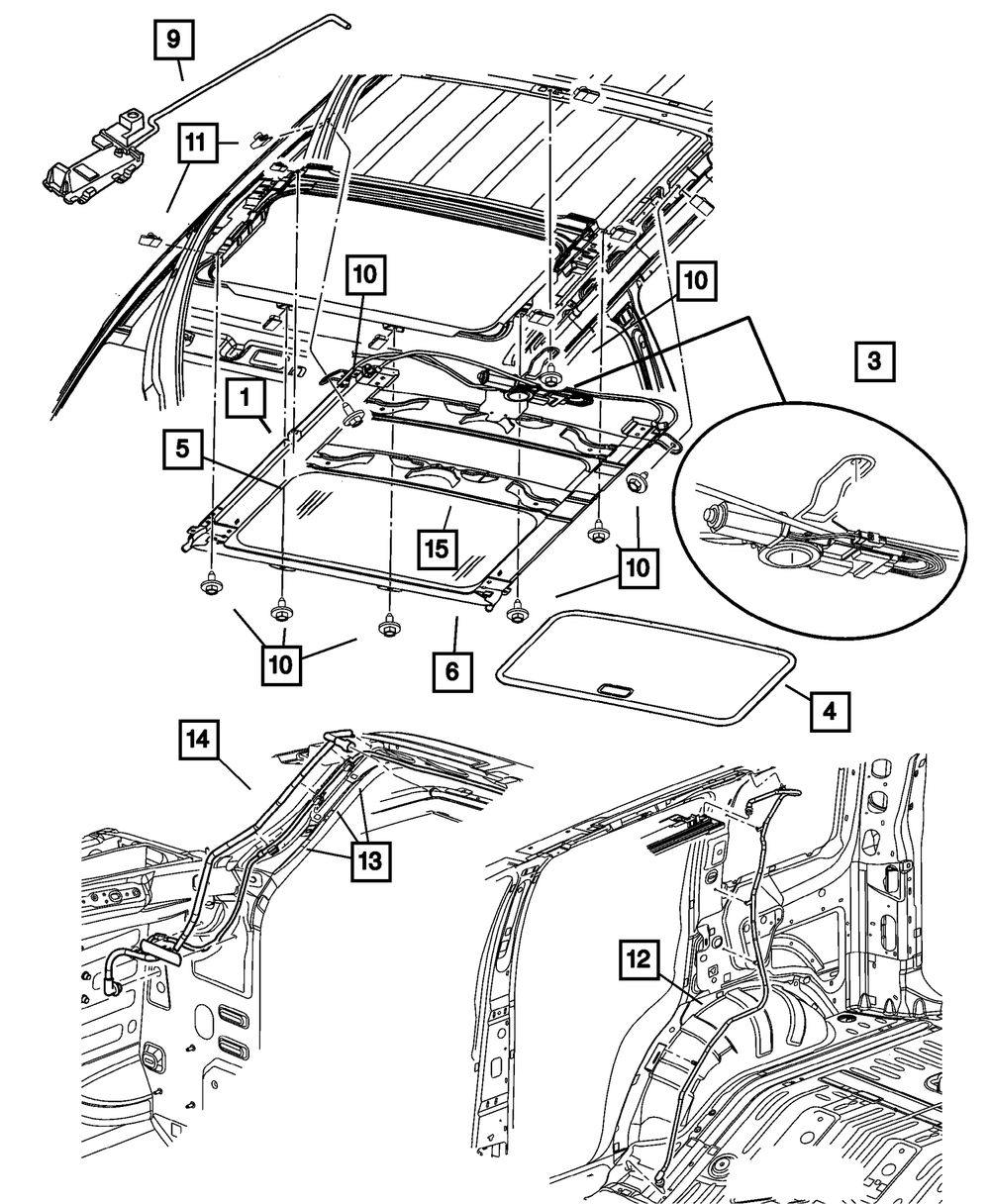 9
11
10
10
3
1
5
15
10
10
10
6
4
14
13
12