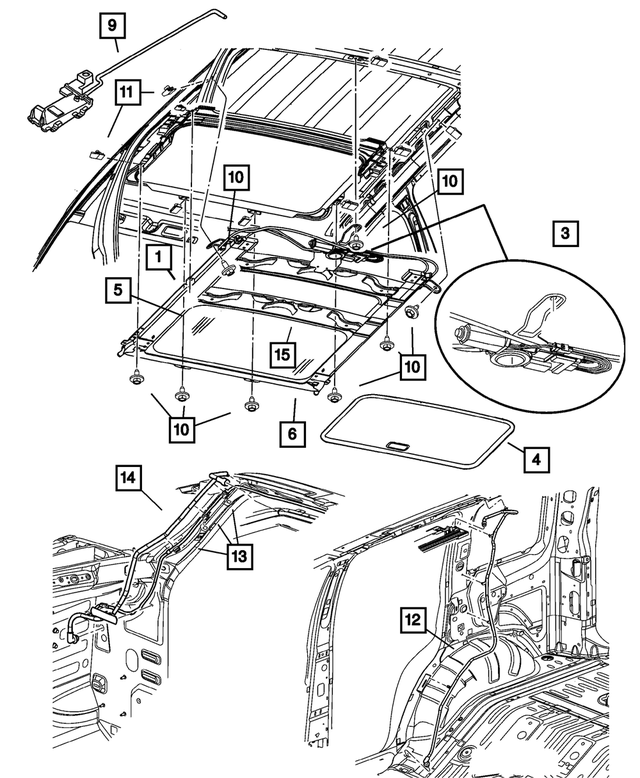 9
11
10
10
3
1
5
15
10
10
6
4
14
13
12