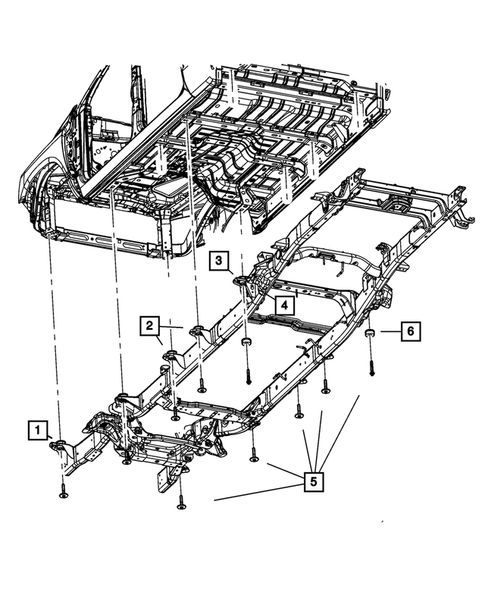 3
4
2
6
1
5