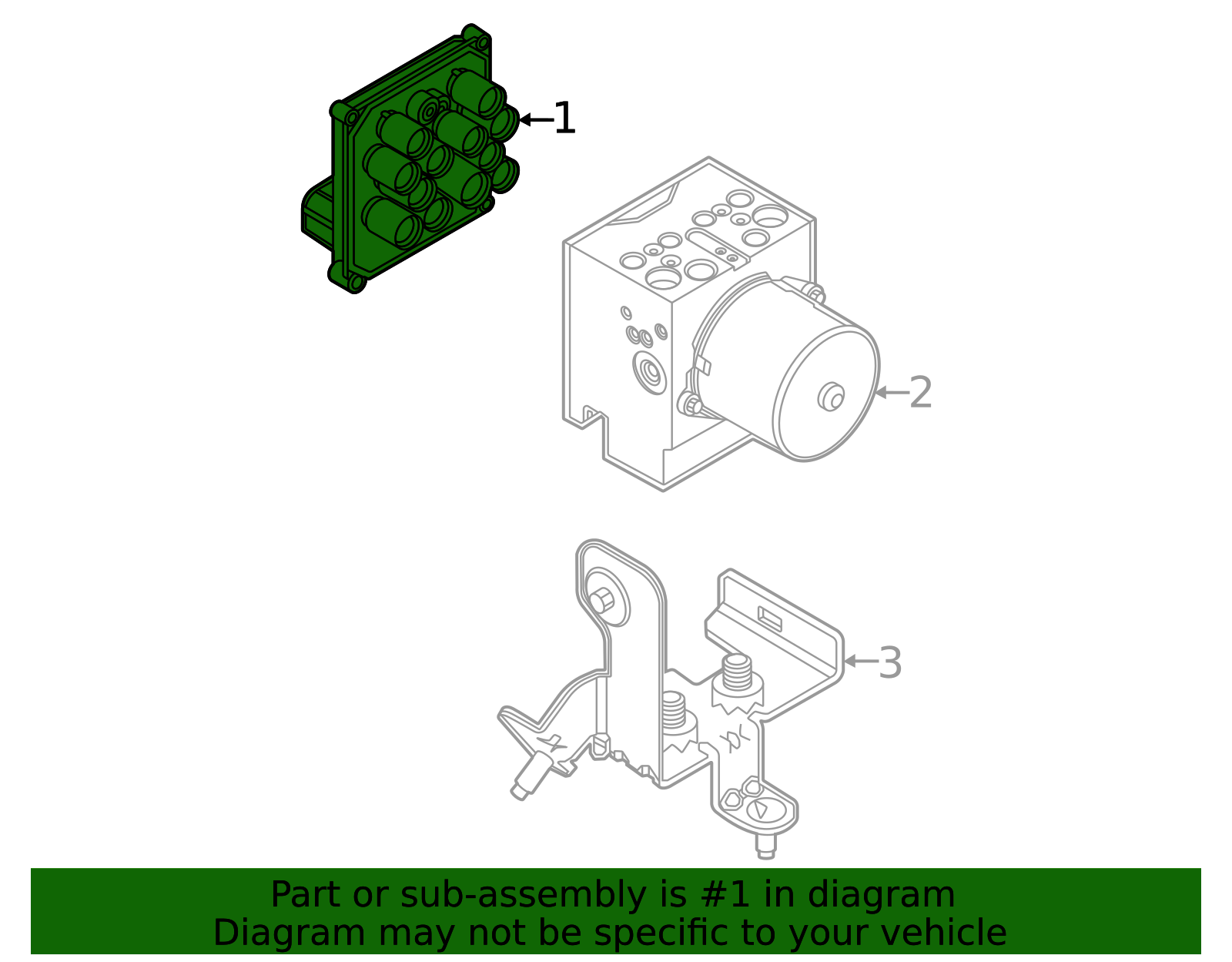 1

2

3

Part or sub-assembly is #1 in diagram
Diagram may not be specific to your vehicle