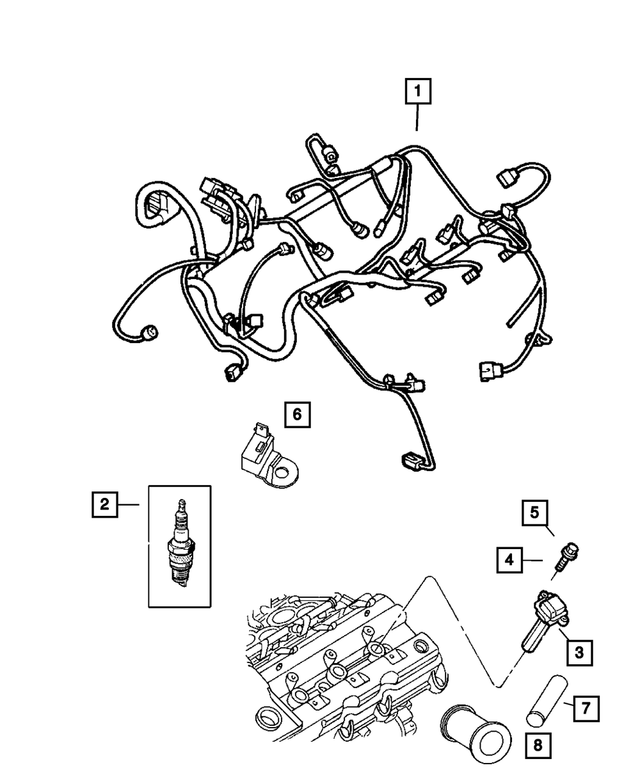 1
6
2
5
4
3
7
8