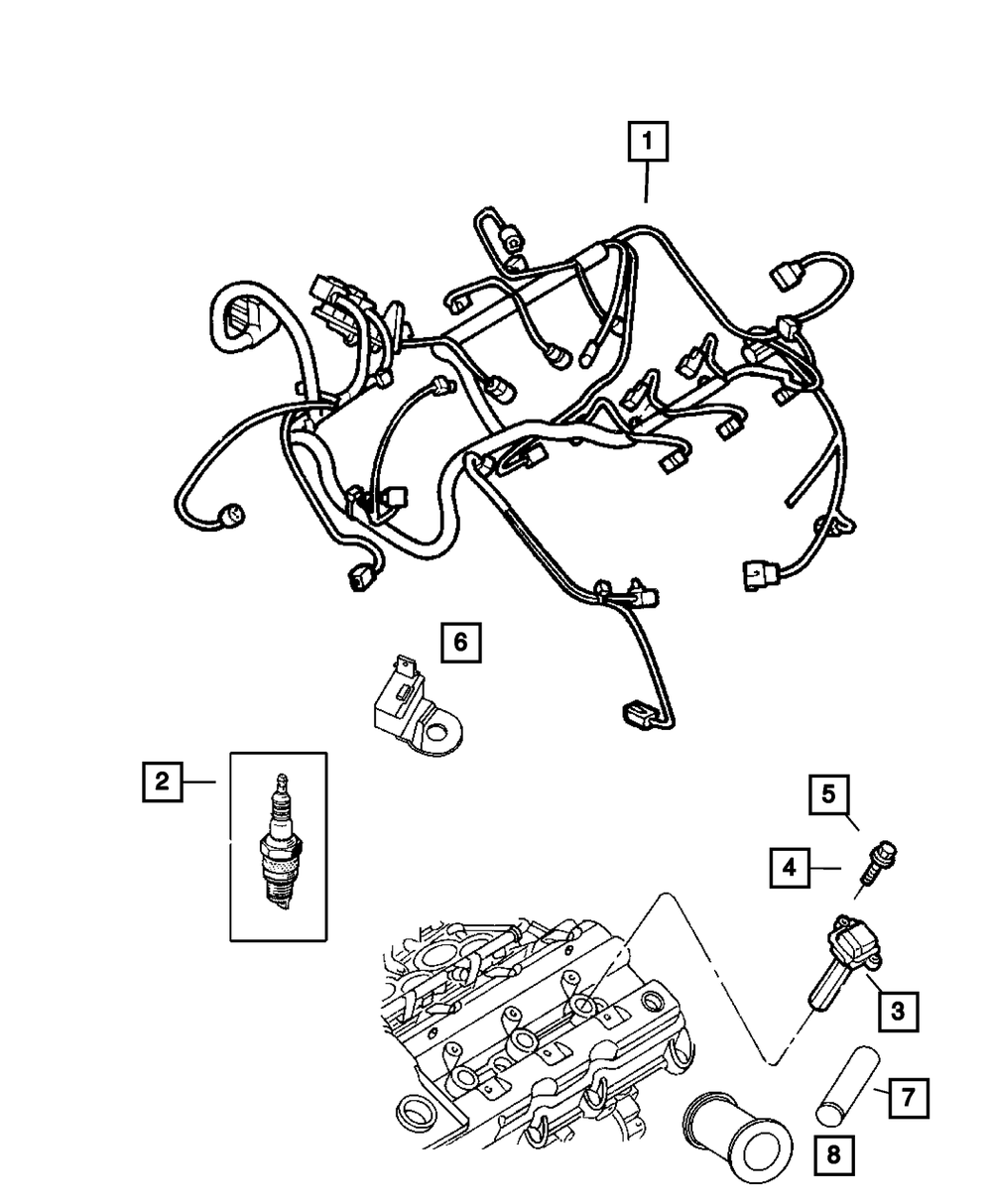 1

6

2

5

4

3

7

8