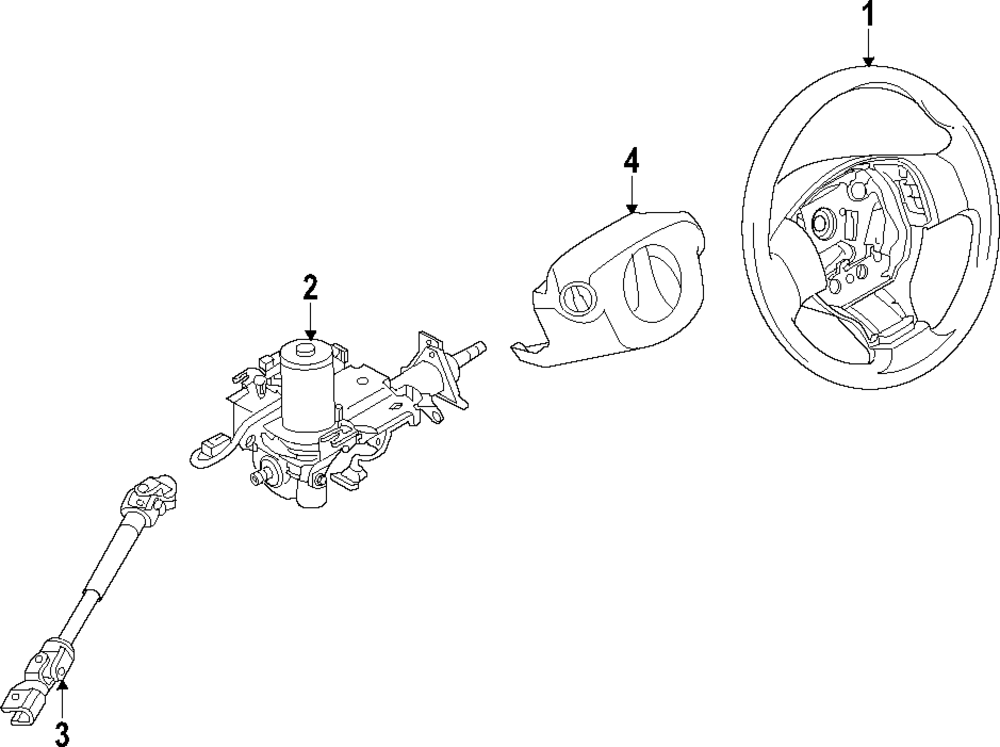 1
4
2
3