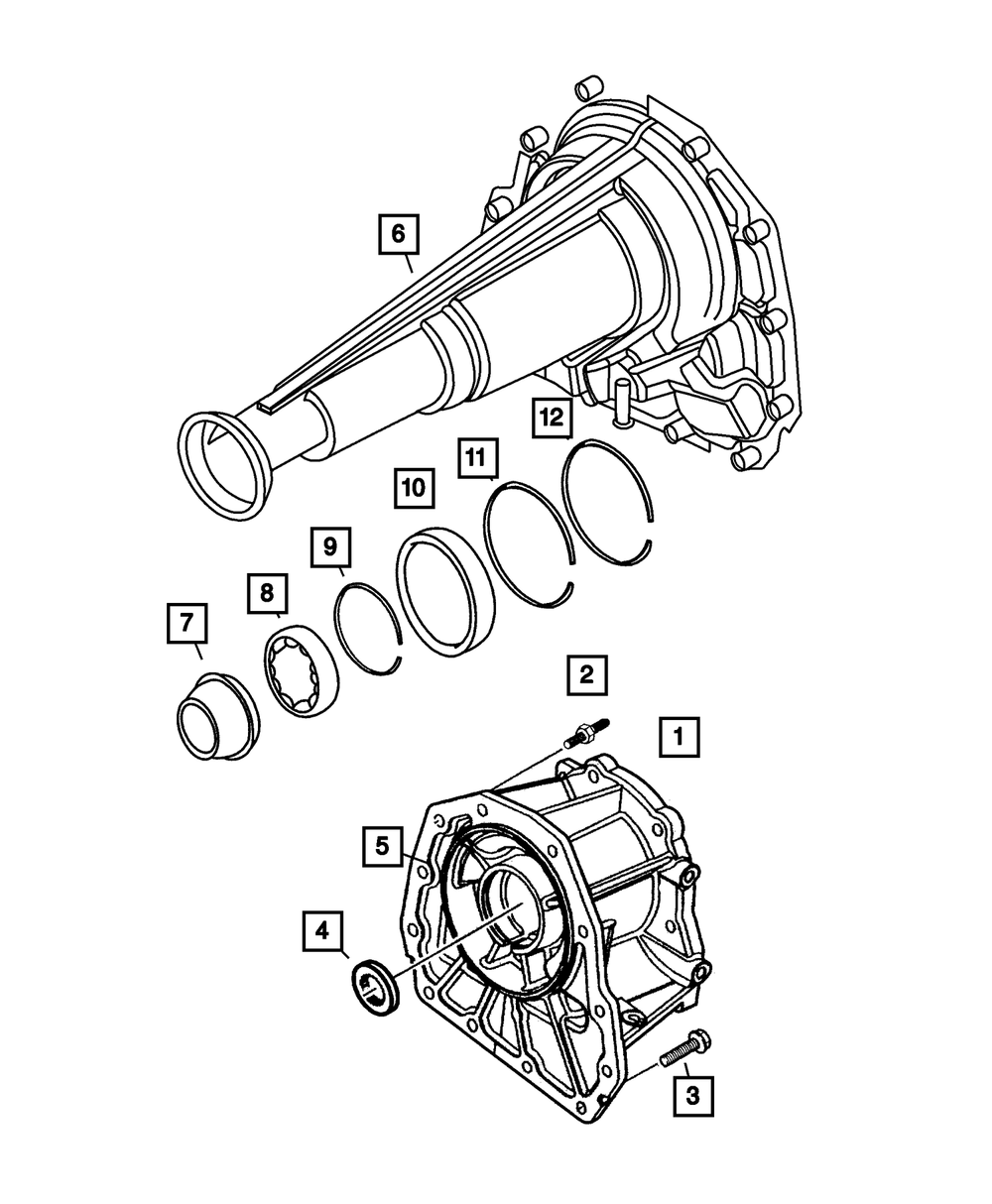 6
12
11
10
9
8
7
2
1
5
4
3