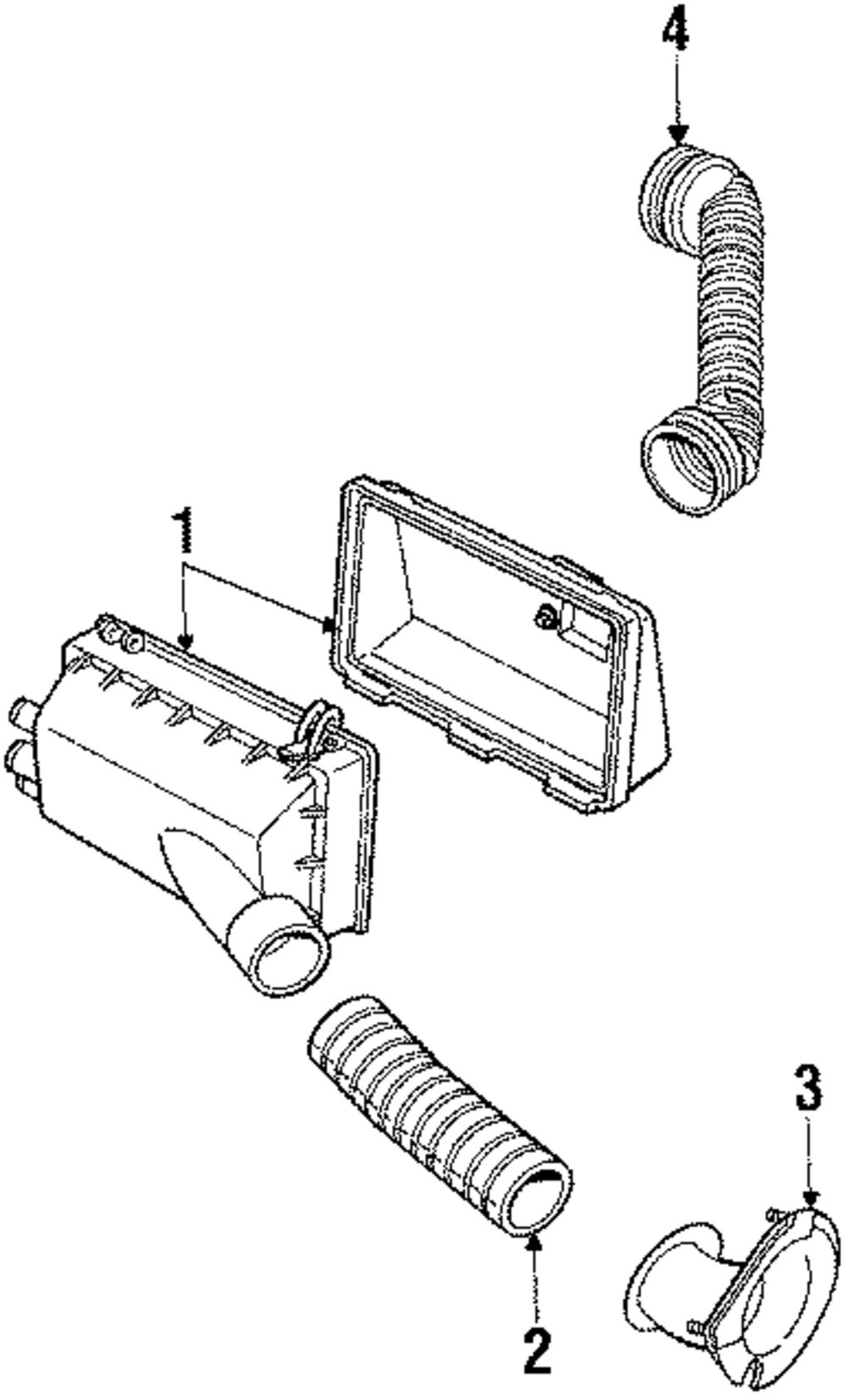 4

1

3

2